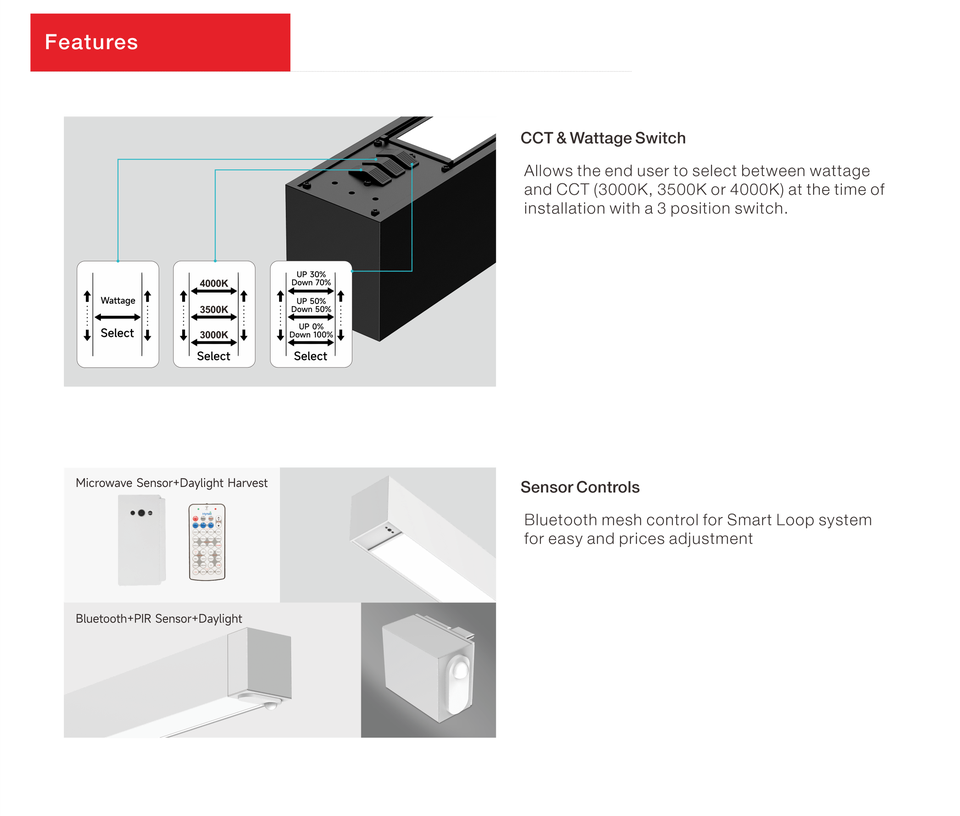 Features

Wattage
Select

4000K
3500K
3000K
Select

UP 30%
Down 70%
UP 50%
Down 50%
UP 0%
Down 100%
Select

CCT & Wattage Switch

Allows the end user to select between wattage and CCT (3000K, 3500K or 4000K) at the time of installation with a 3 position switch.

Microwave Sensor+Daylight Harvest

Bluetooth+PIR Sensor+Daylight

Sensor Controls

Bluetooth mesh control for Smart Loop system for easy and prices adjustment