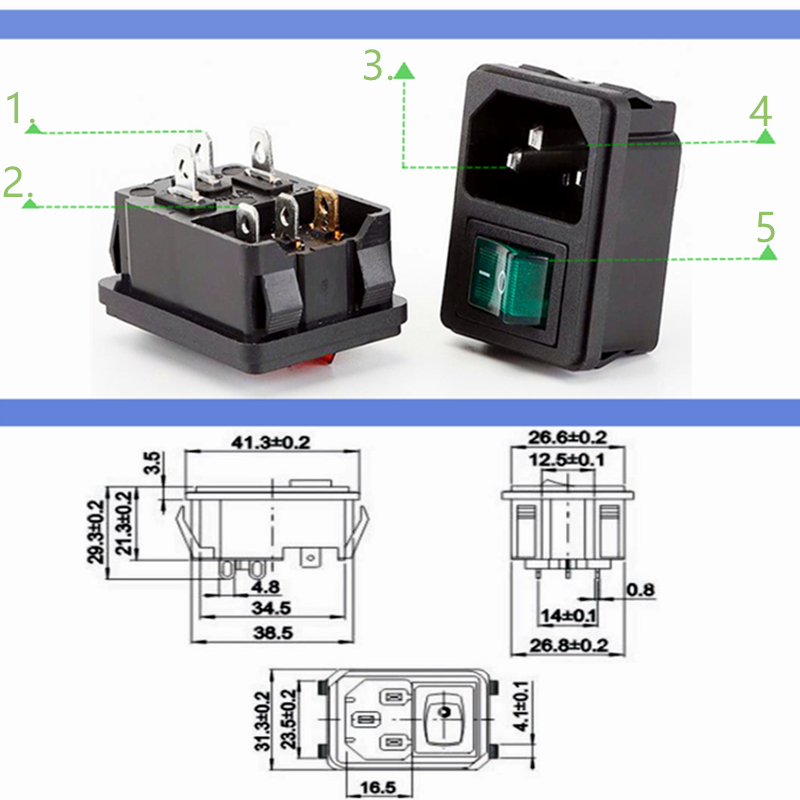 1.
2.
3.
4
5

41.3±0.2
3.5
29.3±0.2
21.3±0.2
4.8
34.5
38.5

26.6±0.2
12.5±0.1
0.8
14±0.1
26.8±0.2

31.3±0.2
23.5±0.2
4.1±0.1
16.5