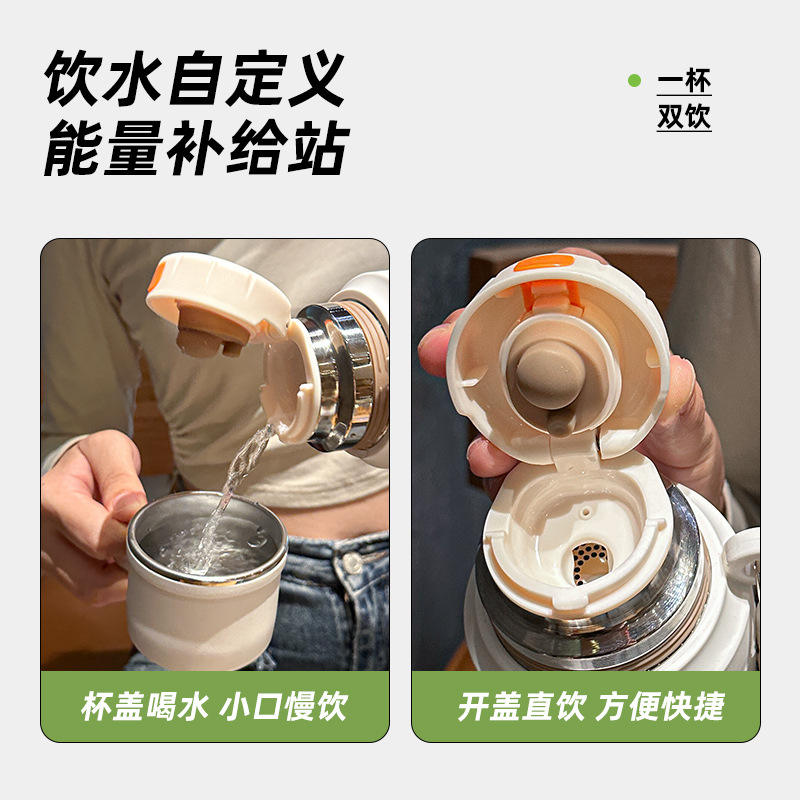 饮水自定义
能量补给站

一杯
双饮

杯盖喝水 小口慢饮

开盖直饮 方便快捷