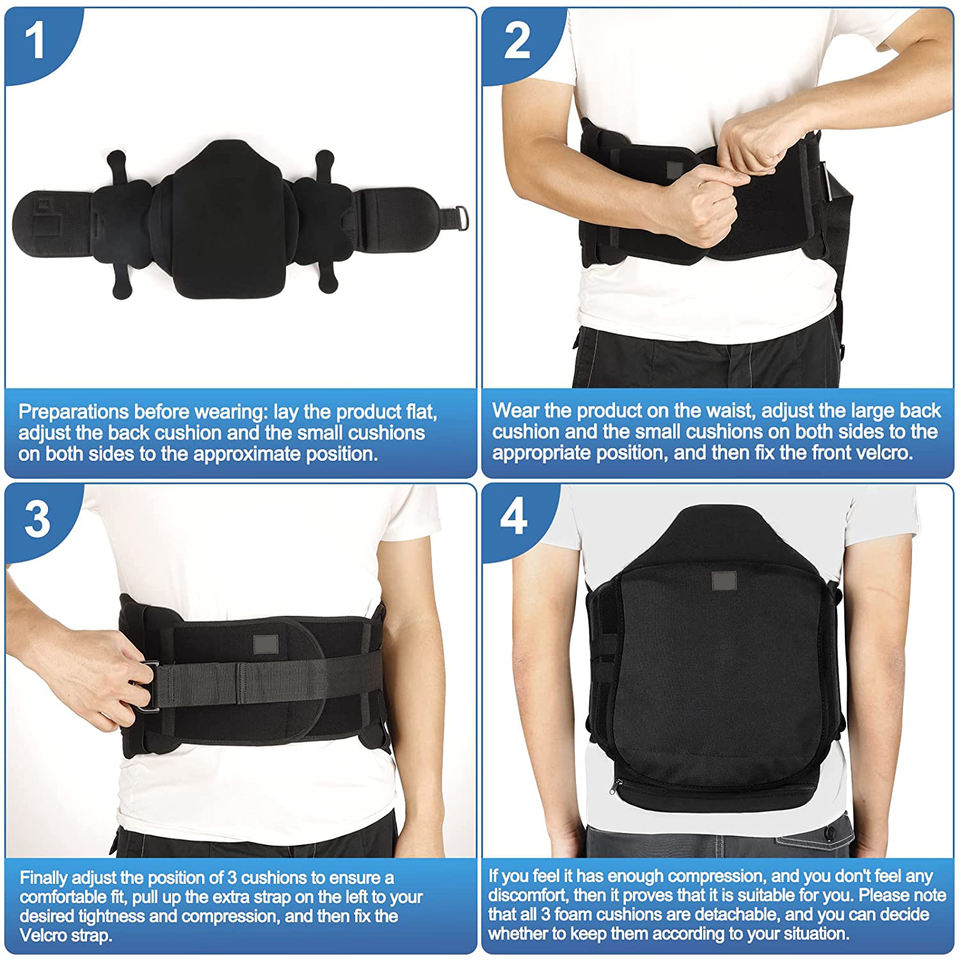 1

Preparations before wearing: lay the product flat, adjust the back cushion and the small cushions on both sides to the approximate position.

2

Wear the product on the waist, adjust the large back cushion and the small cushions on both sides to the appropriate position, and then fix the front velcro.

3

Finally adjust the position of 3 cushions to ensure a comfortable fit, pull up the extra strap on the left to your desired tightness and compression, and then fix the Velcro strap.

4

If you feel it has enough compression, and you don't feel any discomfort, then it proves that it is suitable for you. Please note that all 3 foam cushions are detachable, and you can decide whether to keep them according to your situation.