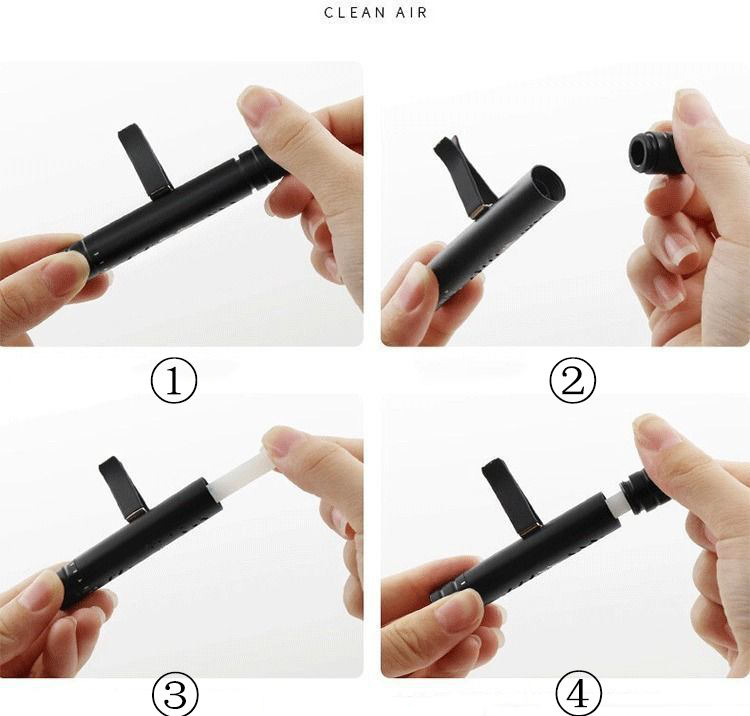 CLEAN AIR

①

②

③

④