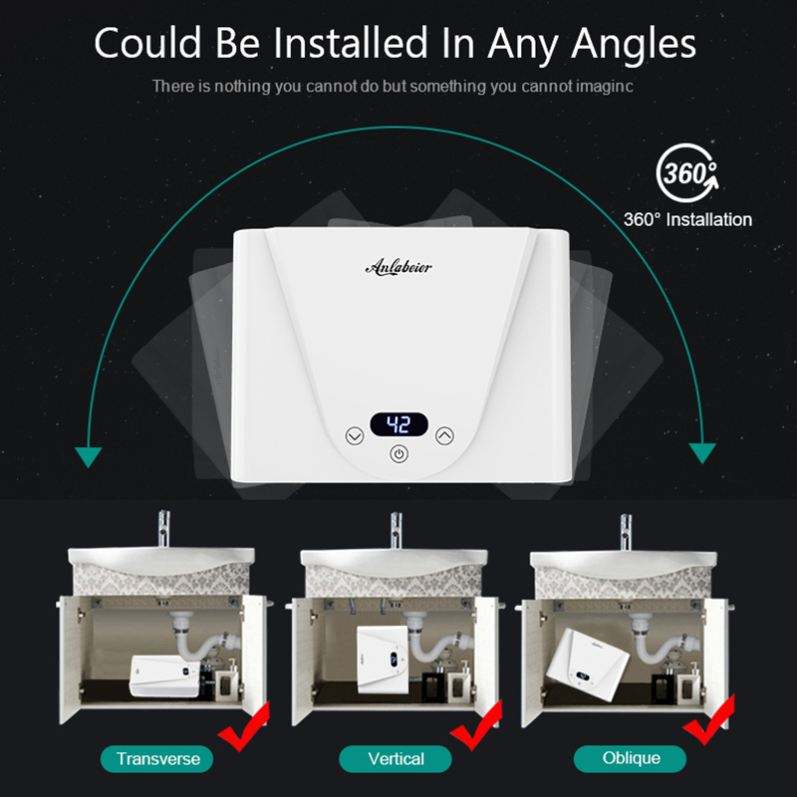 Could Be Installed In Any Angles

There is nothing you cannot do but something you cannot imaginc

360°

360° Installation

Anlabeier

42

Transverse

Vertical

Oblique