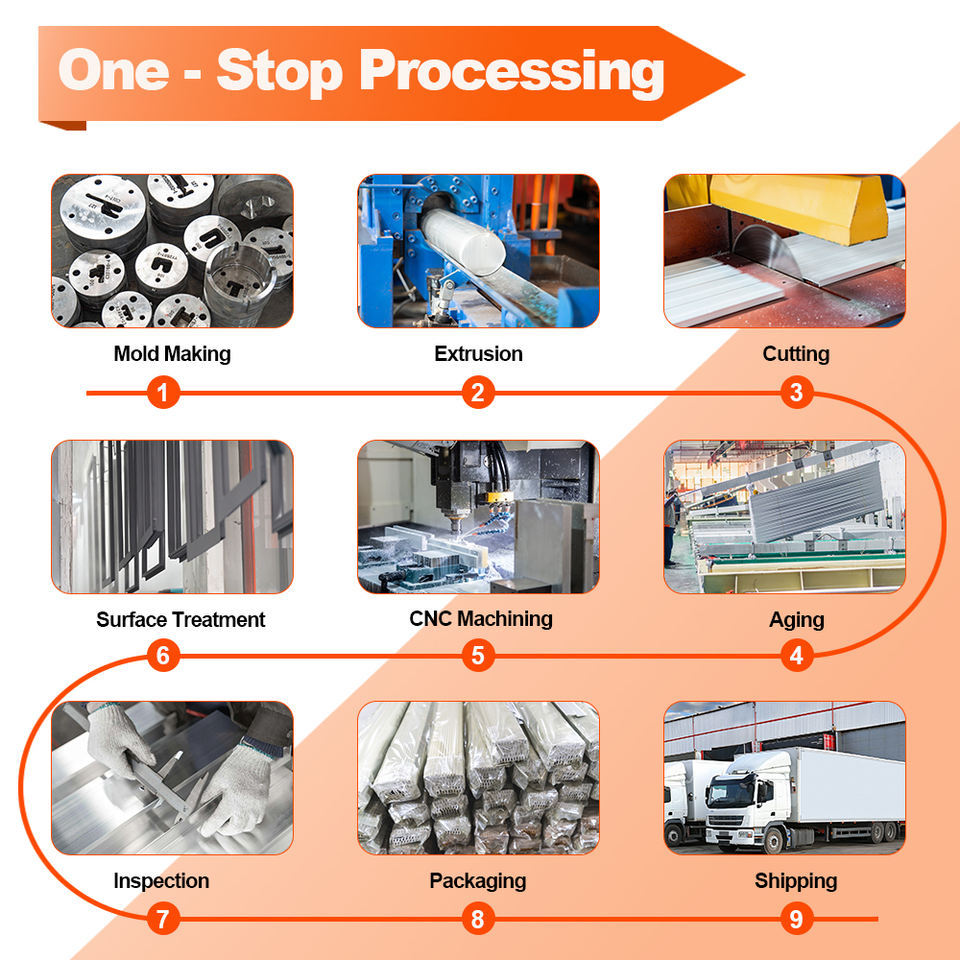 One - Stop Processing

Mold Making

1

Extrusion

2

Cutting

3

Surface Treatment

6

CNC Machining

5

Aging

4

Inspection

7

Packaging

8

Shipping

9