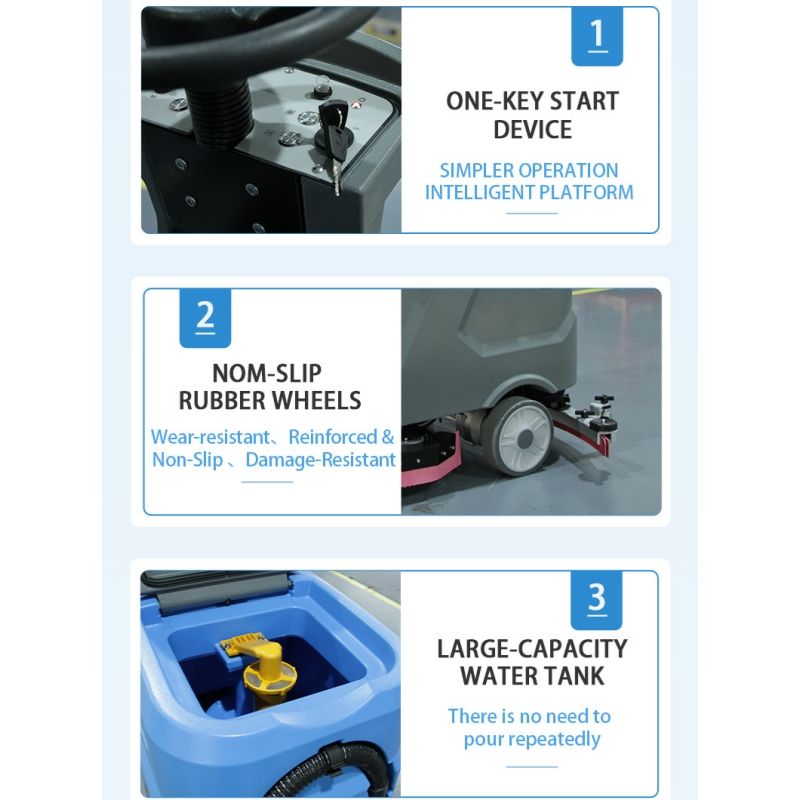 1

ONE-KEY START DEVICE

SIMPLER OPERATION
INTELLIGENT PLATFORM

2

NOM-SLIP RUBBER WHEELS

Wear-resistant、Reinforced & Non-Slip 、Damage-Resistant

3

LARGE-CAPACITY WATER TANK

There is no need to pour repeatedly