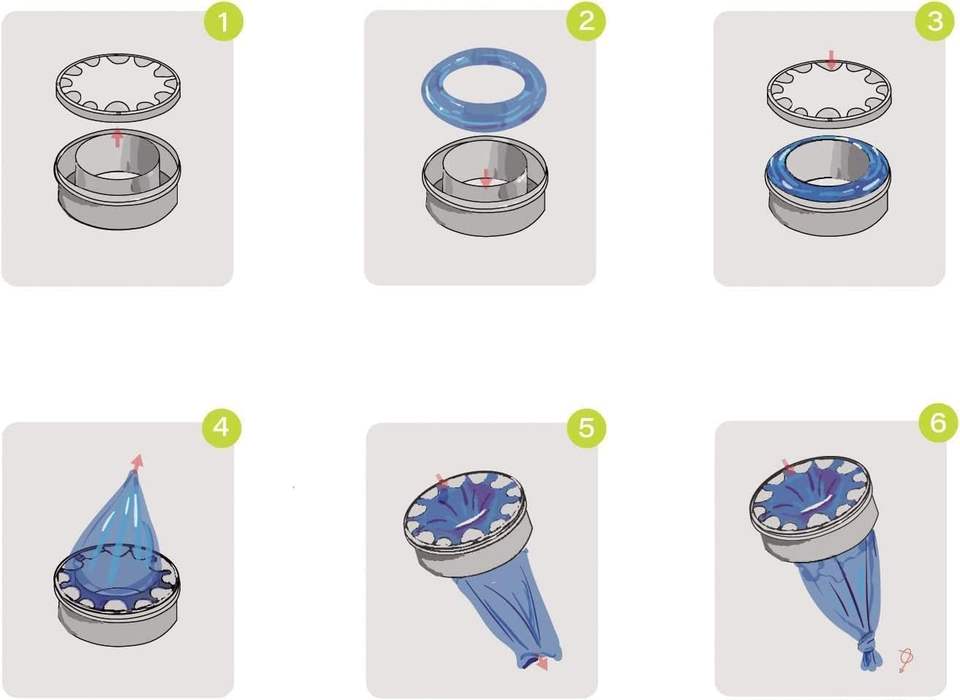 1

2

3

4

5

6