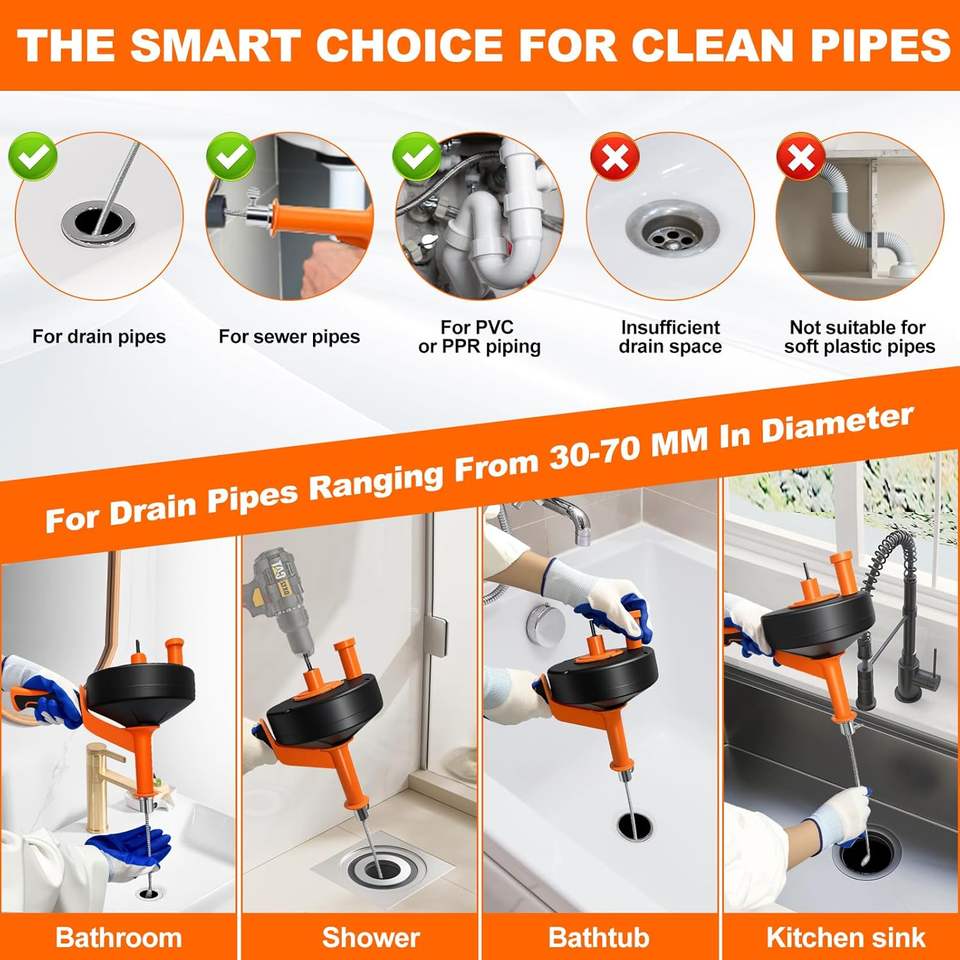 THE SMART CHOICE FOR CLEAN PIPES

For drain pipes

For sewer pipes

For PVC or PPR piping

Insufficient drain space

Not suitable for soft plastic pipes

For Drain Pipes Ranging From 30-70 MM In Diameter

Bathroom

Shower

Bathtub

Kitchen sink