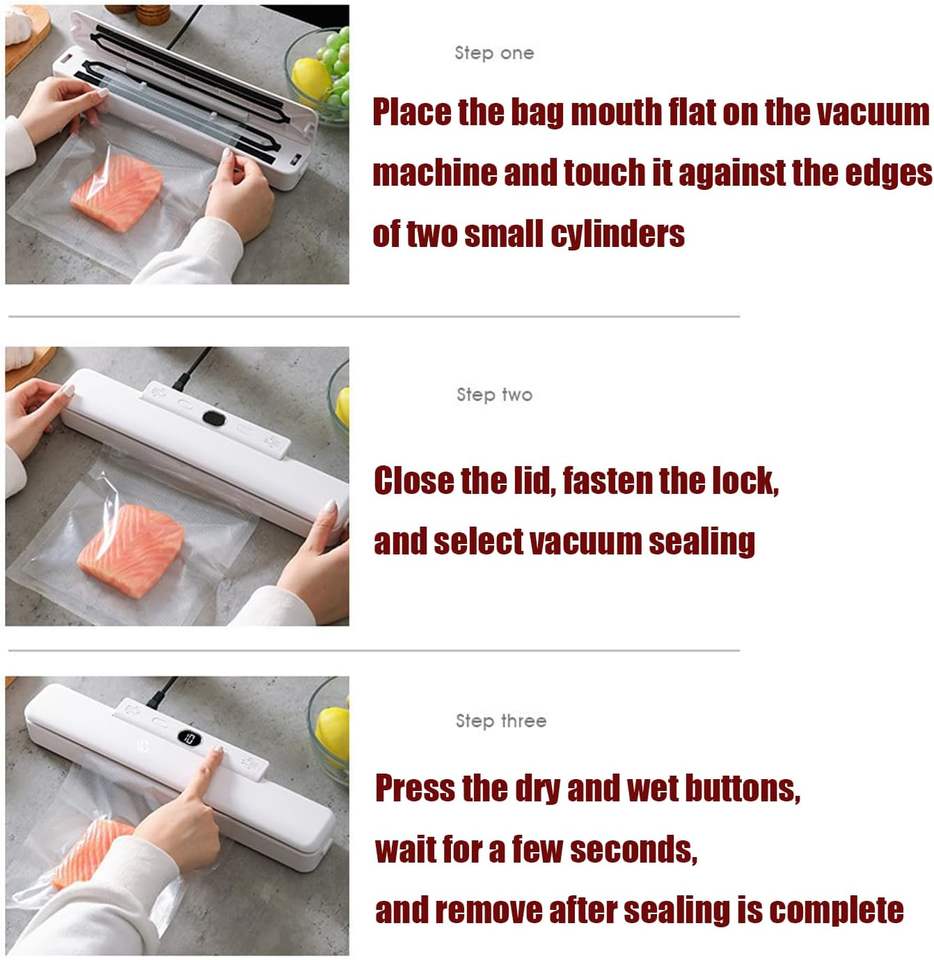 Step one

Place the bag mouth flat on the vacuum machine and touch it against the edges of two small cylinders

Step two

Close the lid, fasten the lock, and select vacuum sealing

Step three

Press the dry and wet buttons, wait for a few seconds, and remove after sealing is complete