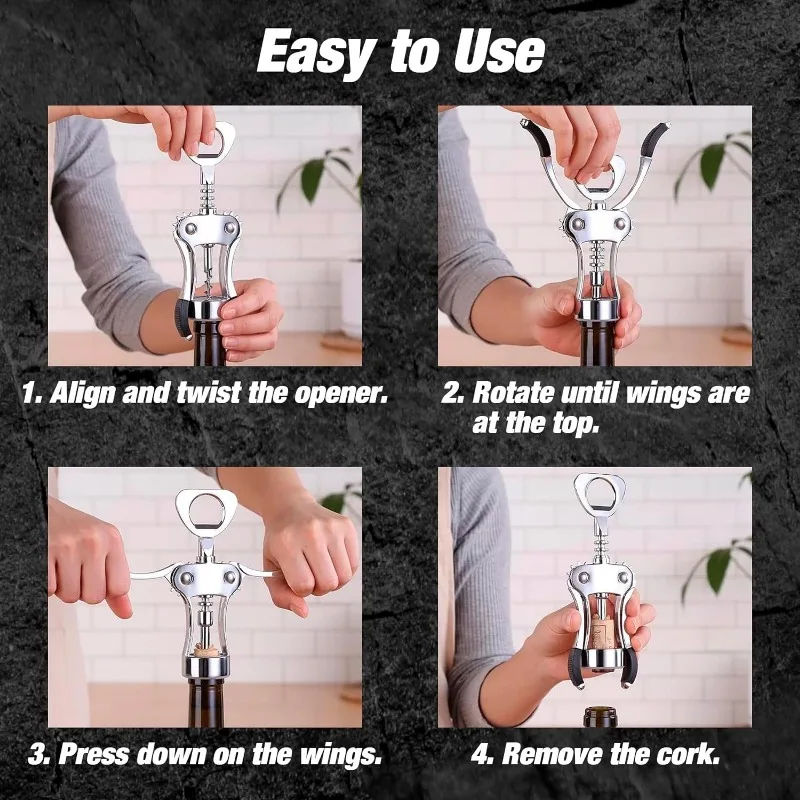 Easy to Use

1. Align and twist the opener.

2. Rotate until wings are at the top.

3. Press down on the wings.

4. Remove the cork.