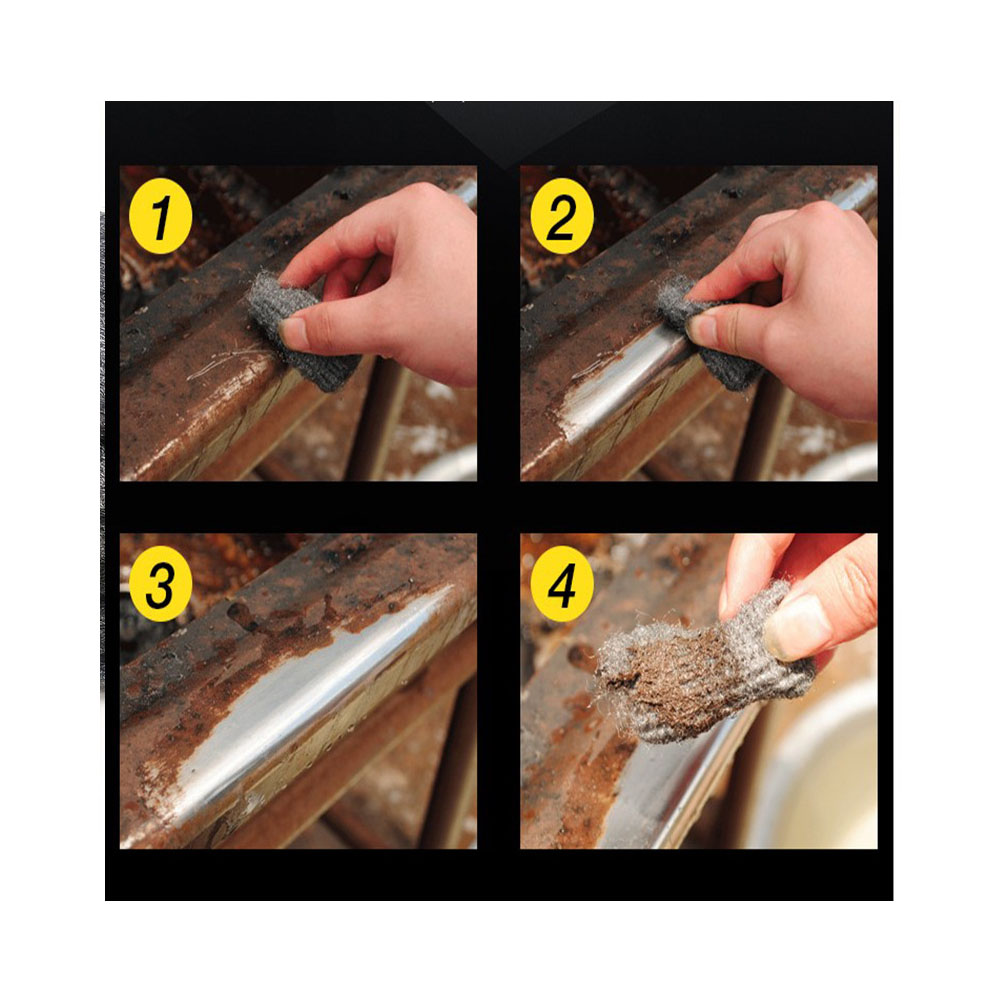 1

2

3

4