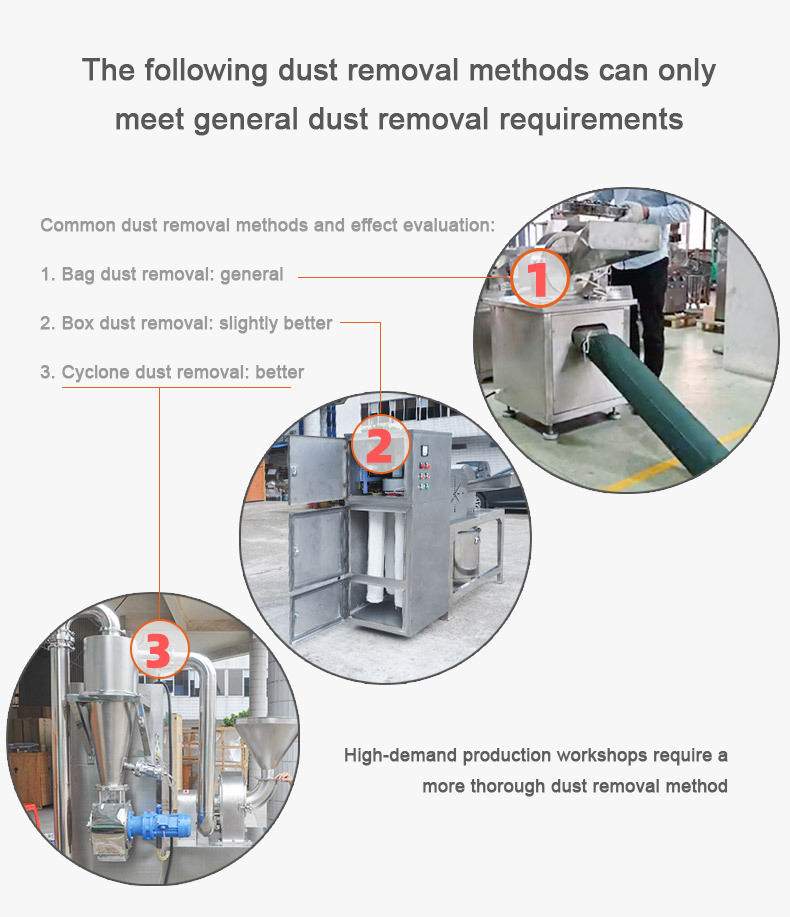 The following dust removal methods can only meet general dust removal requirements

Common dust removal methods and effect evaluation:

1. Bag dust removal: general

2. Box dust removal: slightly better

3. Cyclone dust removal: better

1

2

3

High-demand production workshops require a more thorough dust removal method