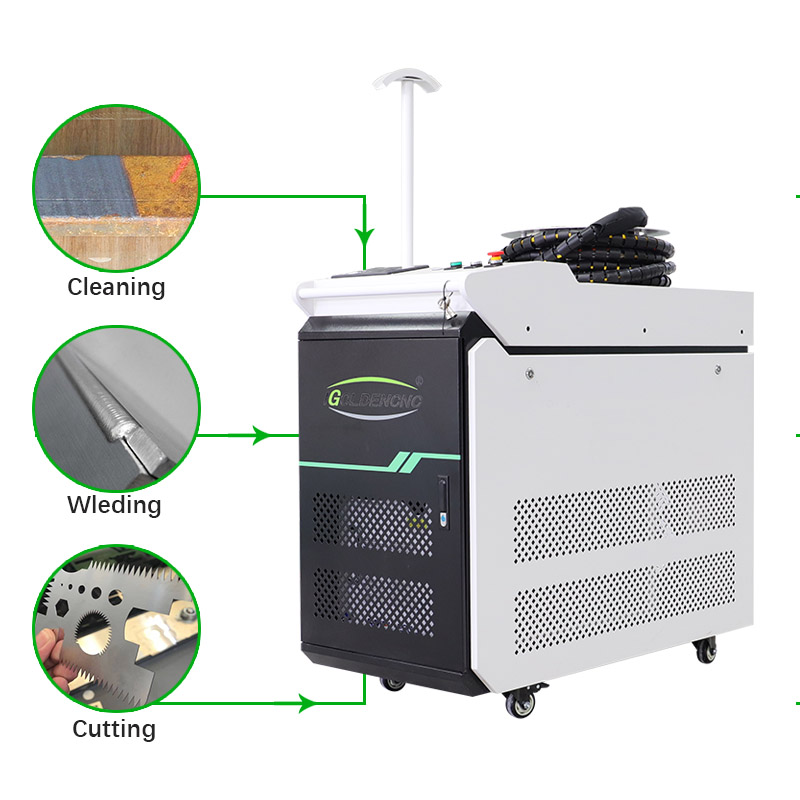 Cleaning

Wleding

Cutting

GOLDENCNC