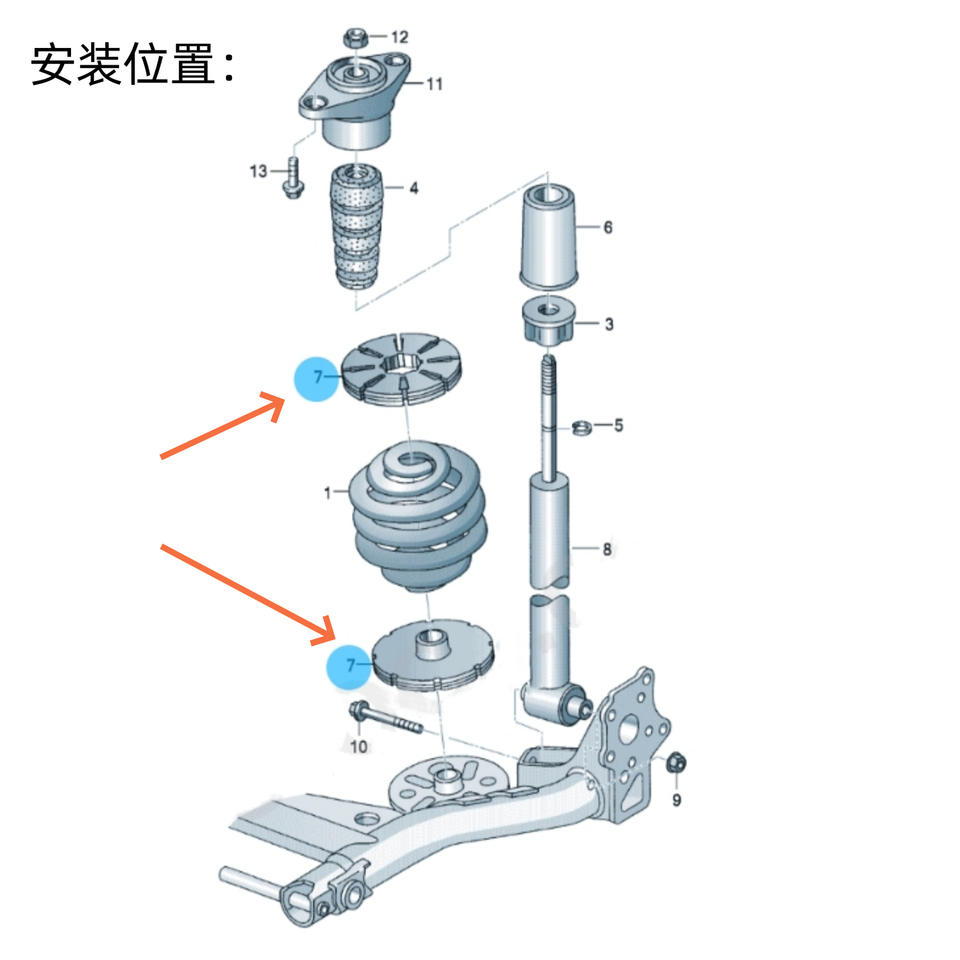 安装位置：

12
11
13
4
6
3
7
5
1
8
7
10
9