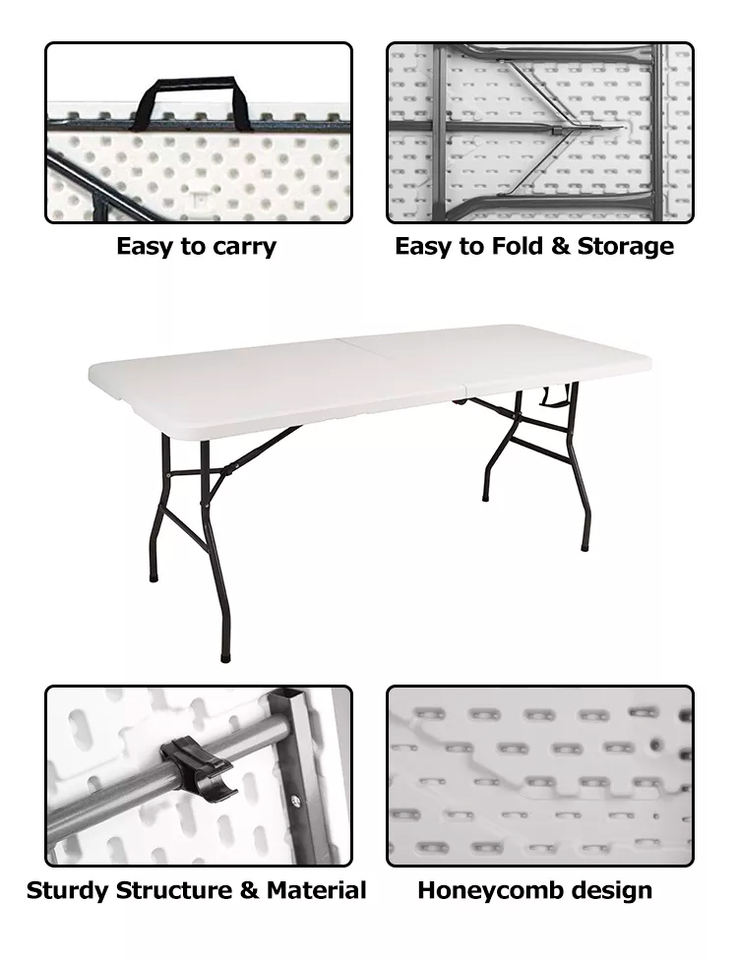 Easy to carry

Easy to Fold & Storage

Sturdy Structure & Material

Honeycomb design