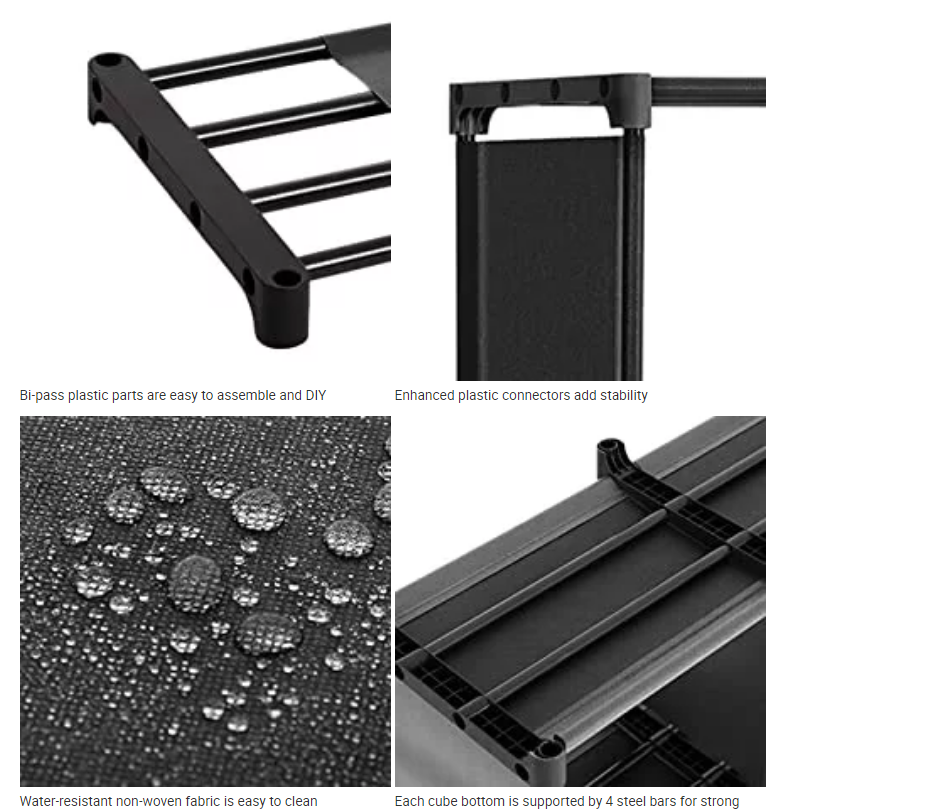 Bi-pass plastic parts are easy to assemble and DIY

Enhanced plastic connectors add stability

Water-resistant non-woven fabric is easy to clean

Each cube bottom is supported by 4 steel bars for strong