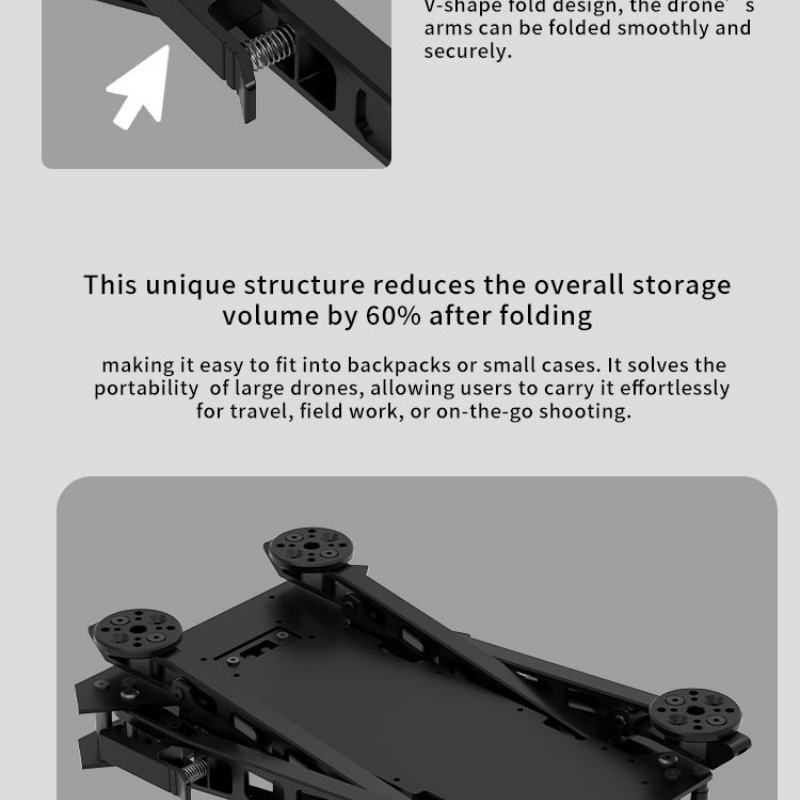 V-shape fold design, the drone' s arms can be folded smoothly and securely.

This unique structure reduces the overall storage volume by 60% after folding

making it easy to fit into backpacks or small cases. It solves the portability of large drones, allowing users to carry it effortlessly for travel, field work, or on-the-go shooting.