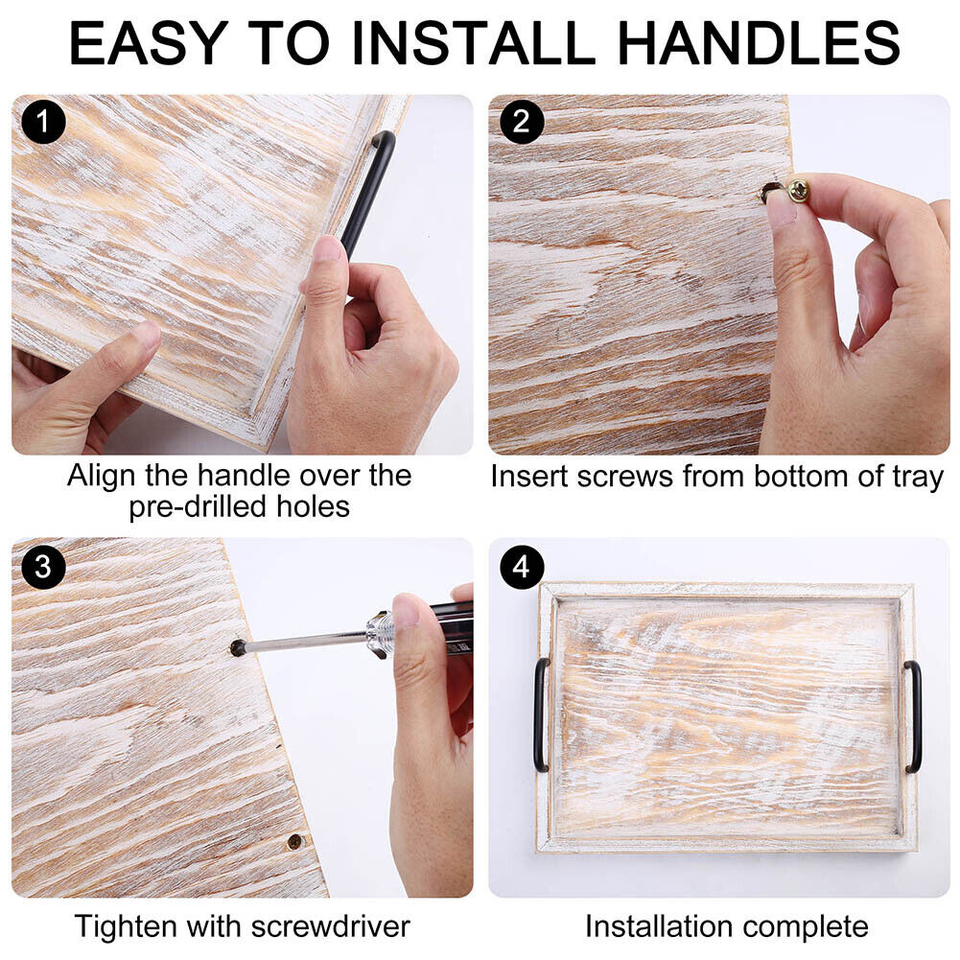 EASY TO INSTALL HANDLES

1

Align the handle over the pre-drilled holes

2

Insert screws from bottom of tray

3

Tighten with screwdriver

4

Installation complete