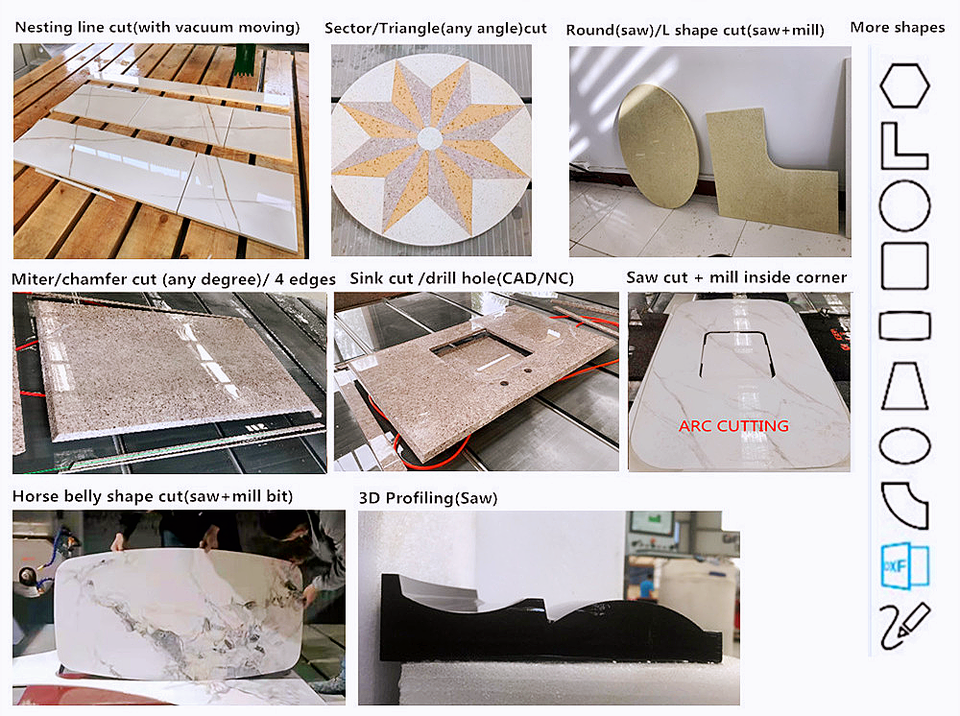 Nesting line cut(with vacuum moving)

Sector/Triangle(any angle)cut

Round(saw)/L shape cut(saw+mill)

More shapes

Miter/chamfer cut (any degree)/ 4 edges

Sink cut /drill hole(CAD/NC)

Saw cut + mill inside corner

ARC CUTTING

Horse belly shape cut(saw+mill bit)

3D Profiling(Saw)

DXF