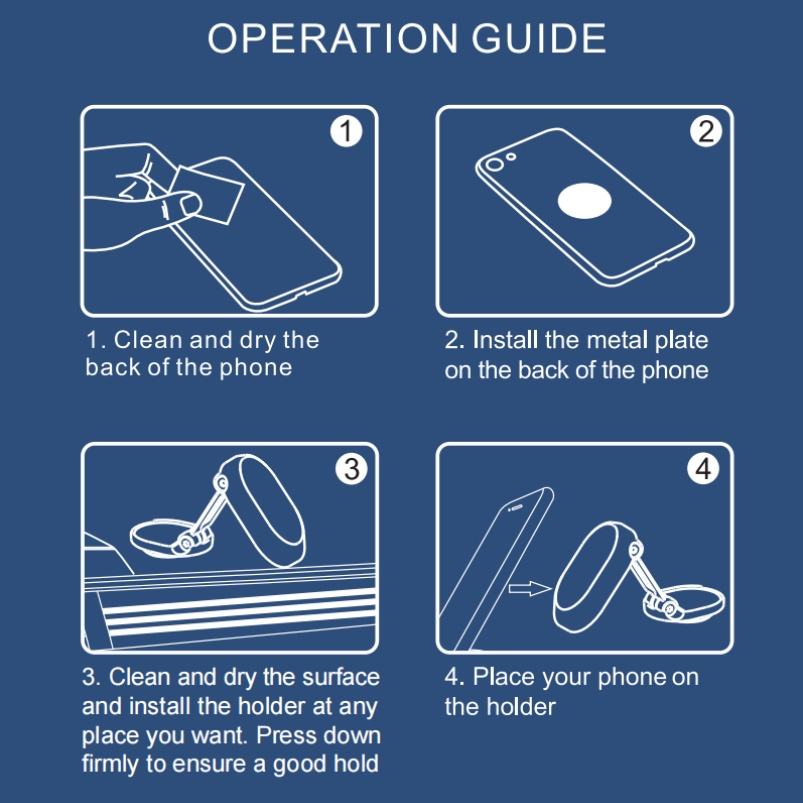 OPERATION GUIDE

1

1. Clean and dry the back of the phone

2

2. Install the metal plate on the back of the phone

3

3. Clean and dry the surface and install the holder at any place you want. Press down firmly to ensure a good hold

4

4. Place your phone on the holder