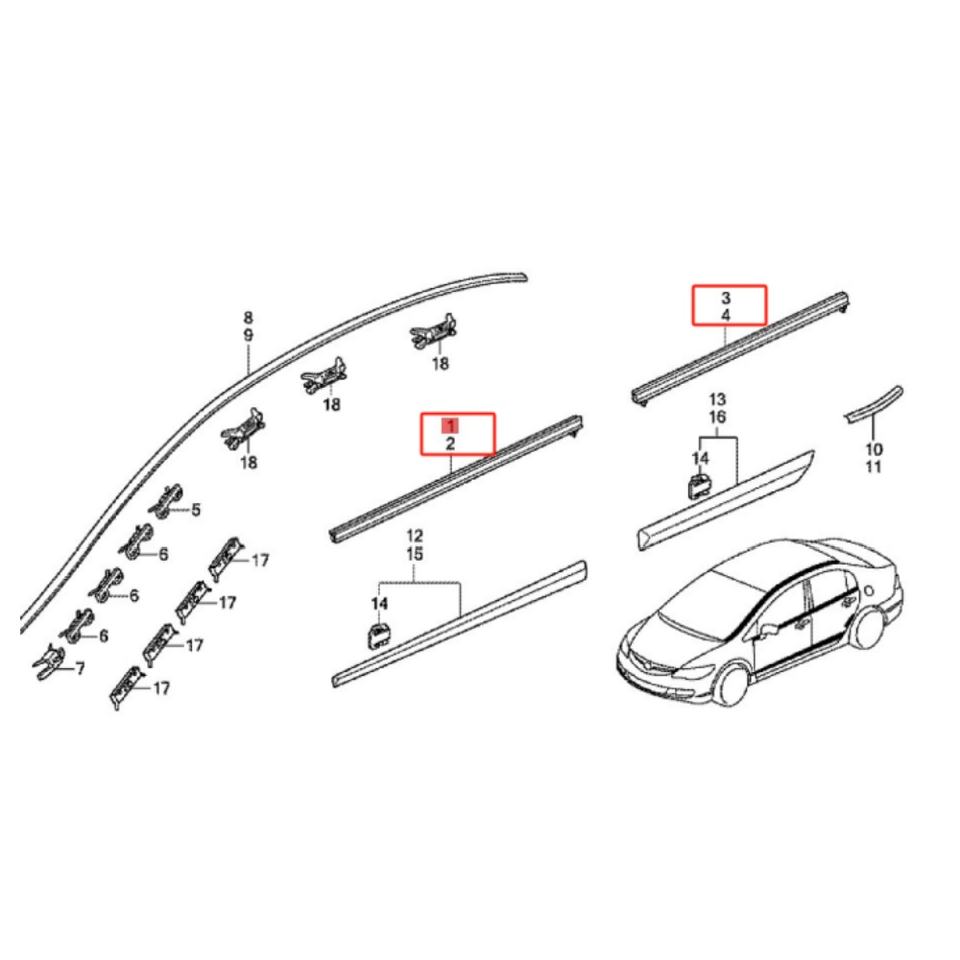 8
9
18
18
18
5
6
6
6
7
17
17
17
17
1
2
12
15
14
3
4
13
16
14
10
11