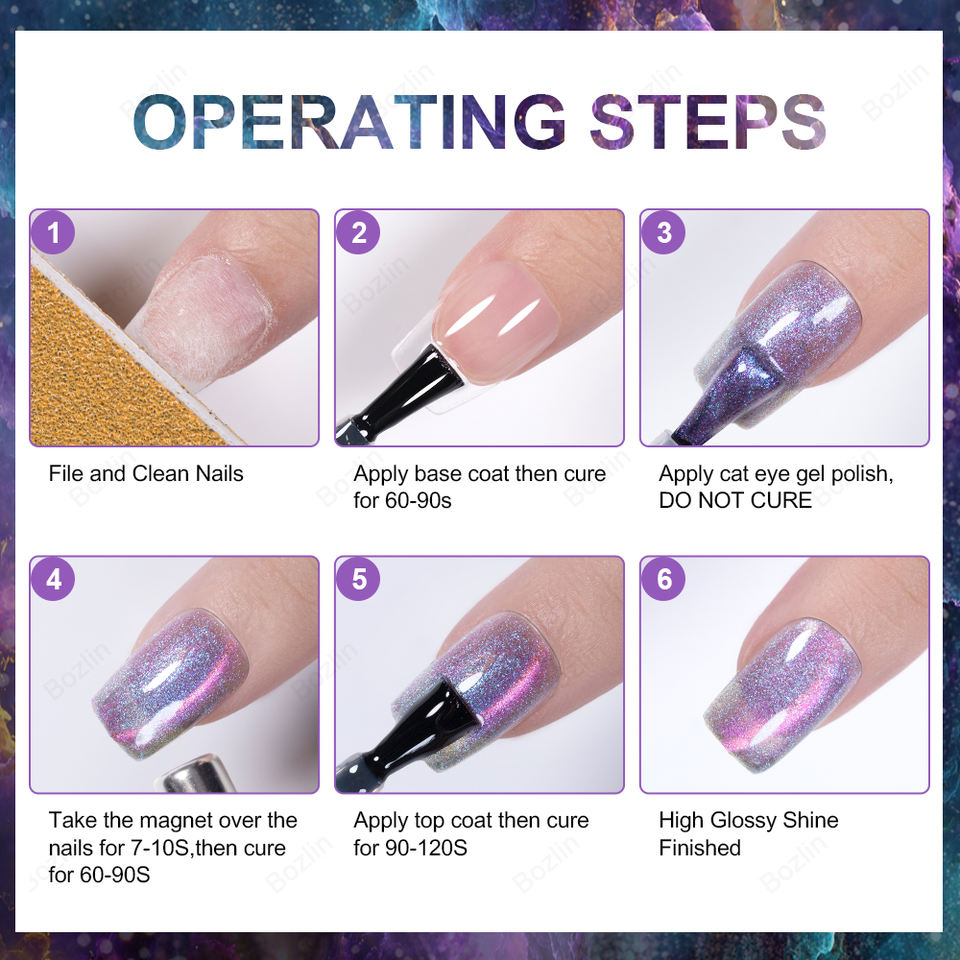 OPERATING STEPS

1

File and Clean Nails

2

Apply base coat then cure for 60-90s

3

Apply cat eye gel polish, DO NOT CURE

4

Take the magnet over the nails for 7-10S,then cure for 60-90S

5

Apply top coat then cure for 90-120S

6

High Glossy Shine Finished

Bozlin