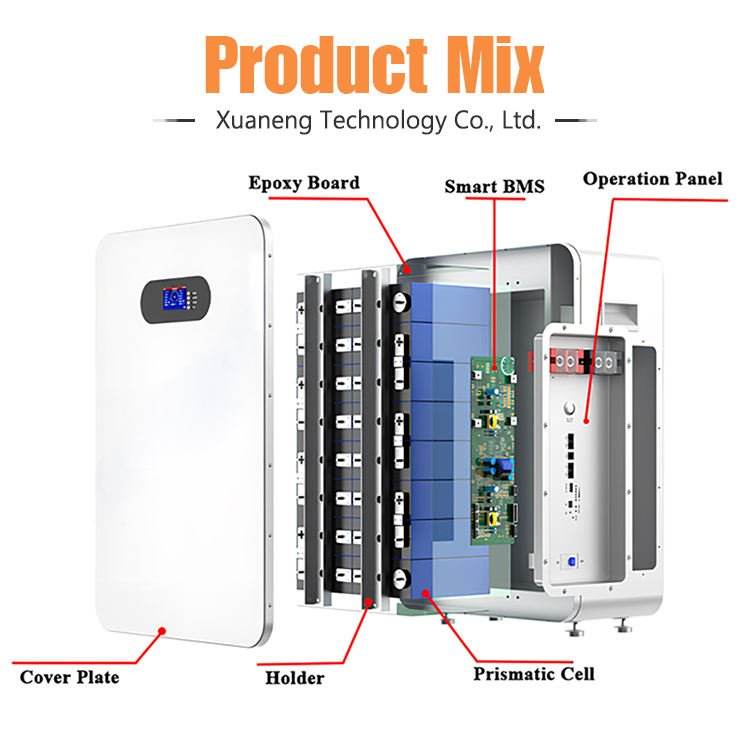 Product Mix

Xuaneng Technology Co., Ltd.

Epoxy Board

Smart BMS

Operation Panel

Cover Plate

Holder

Prismatic Cell