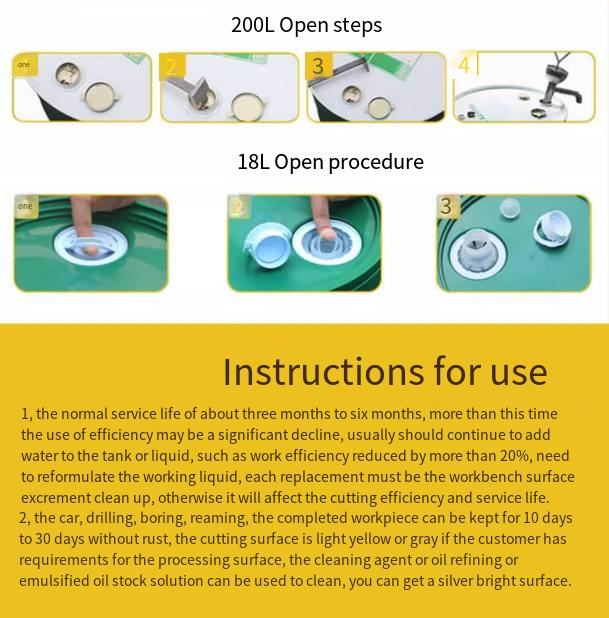 200L Open steps

one

2

3

4

18L Open procedure

one

2

3

Instructions for use

1, the normal service life of about three months to six months, more than this time the use of efficiency may be a significant decline, usually should continue to add water to the tank or liquid, such as work efficiency reduced by more than 20%, need to reformulate the working liquid, each replacement must be the workbench surface excrement clean up, otherwise it will affect the cutting efficiency and service life.
2, the car, drilling, boring, reaming, the completed workpiece can be kept for 10 days to 30 days without rust, the cutting surface is light yellow or gray if the customer has requirements for the processing surface, the cleaning agent or oil refining or emulsified oil stock solution can be used to clean, you can get a silver bright surface.