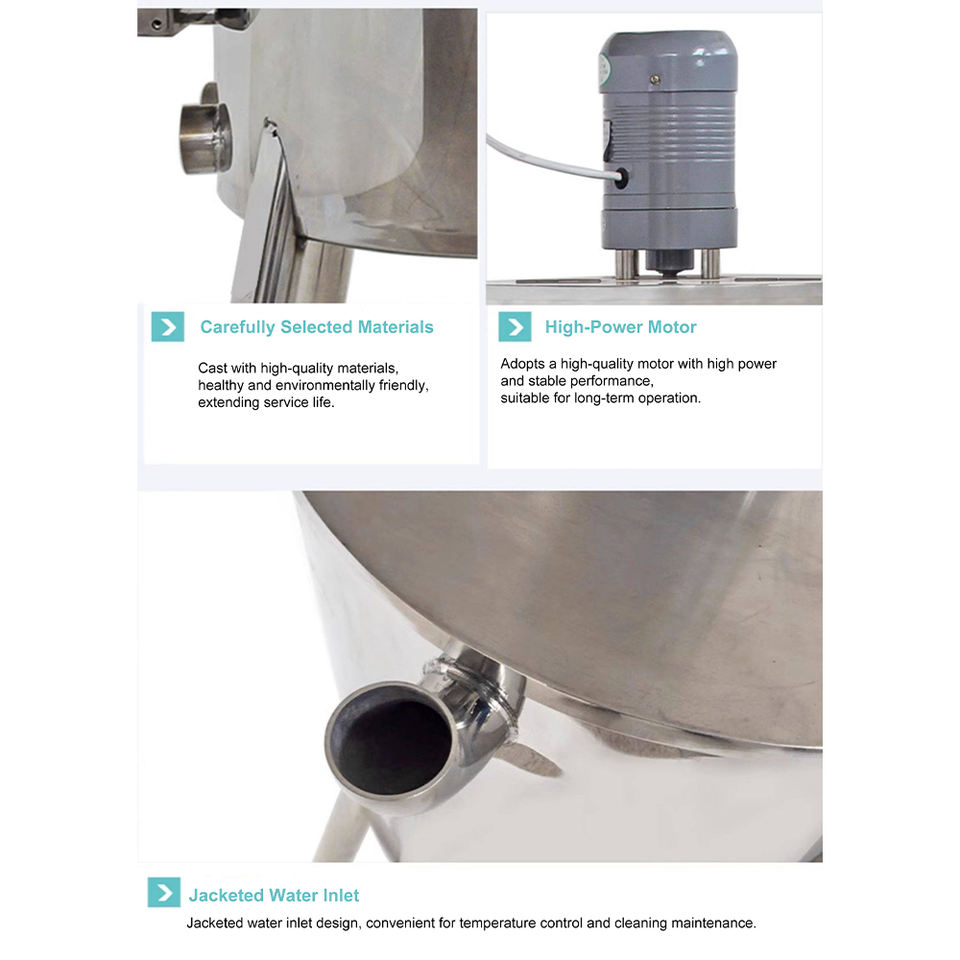 Carefully Selected Materials

Cast with high-quality materials, healthy and environmentally friendly, extending service life.

High-Power Motor

Adopts a high-quality motor with high power and stable performance, suitable for long-term operation.

Jacketed Water Inlet

Jacketed water inlet design, convenient for temperature control and cleaning maintenance.