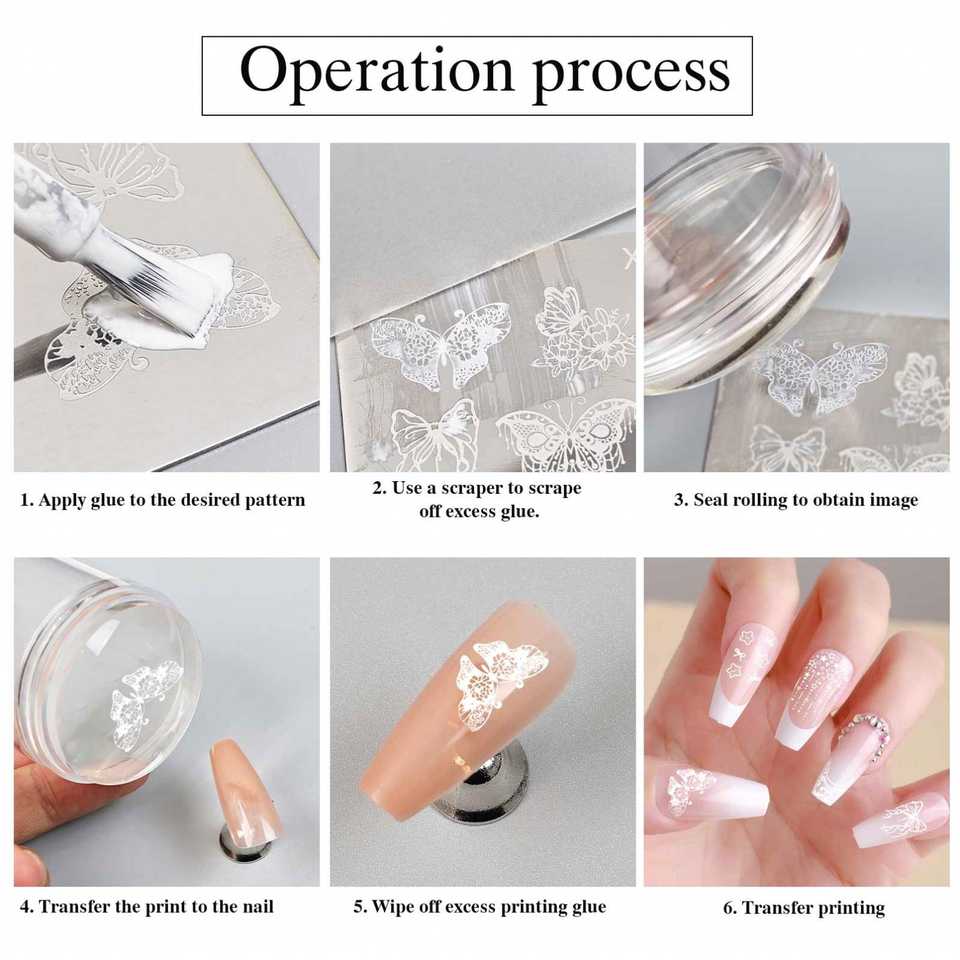 Operation process

1. Apply glue to the desired pattern

2. Use a scraper to scrape off excess glue.

3. Seal rolling to obtain image

4. Transfer the print to the nail

5. Wipe off excess printing glue

6. Transfer printing