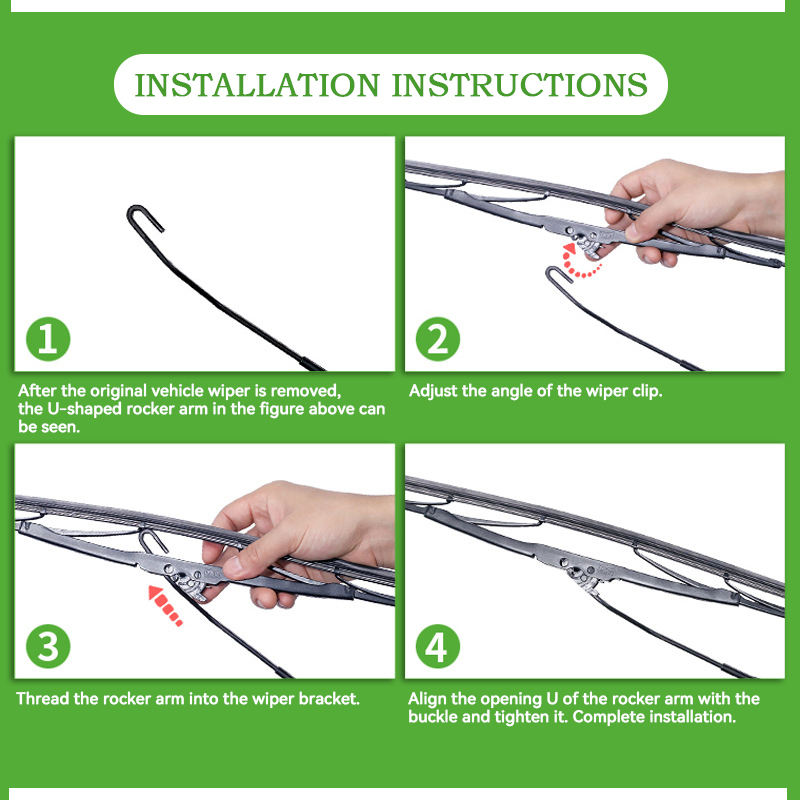 INSTALLATION INSTRUCTIONS

1

After the original vehicle wiper is removed, the U-shaped rocker arm in the figure above can be seen.

2

Adjust the angle of the wiper clip.

3

Thread the rocker arm into the wiper bracket.

4

Align the opening U of the rocker arm with the buckle and tighten it. Complete installation.