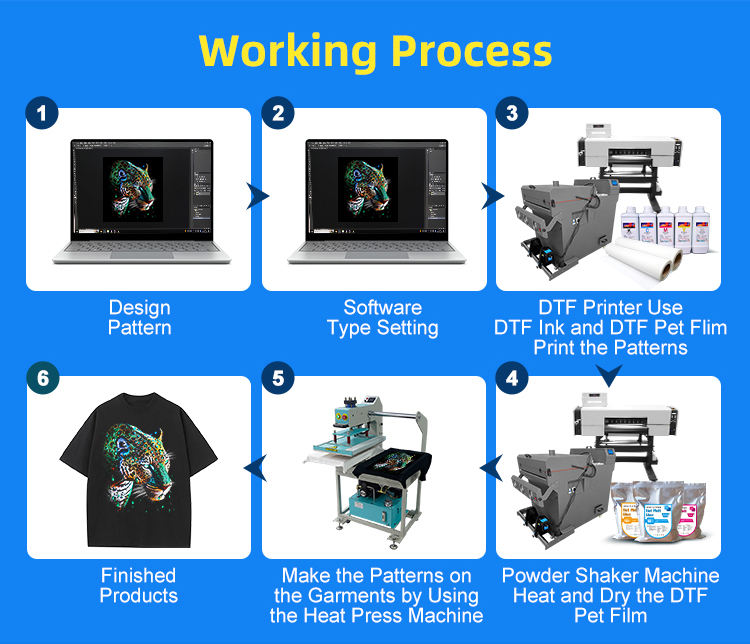 Working Process

1
Design Pattern

2
Software Type Setting

3
DTF Printer Use DTF Ink and DTF Pet Flim Print the Patterns

4
Powder Shaker Machine Heat and Dry the DTF Pet Film

5
Make the Patterns on the Garments by Using the Heat Press Machine

6
Finished Products