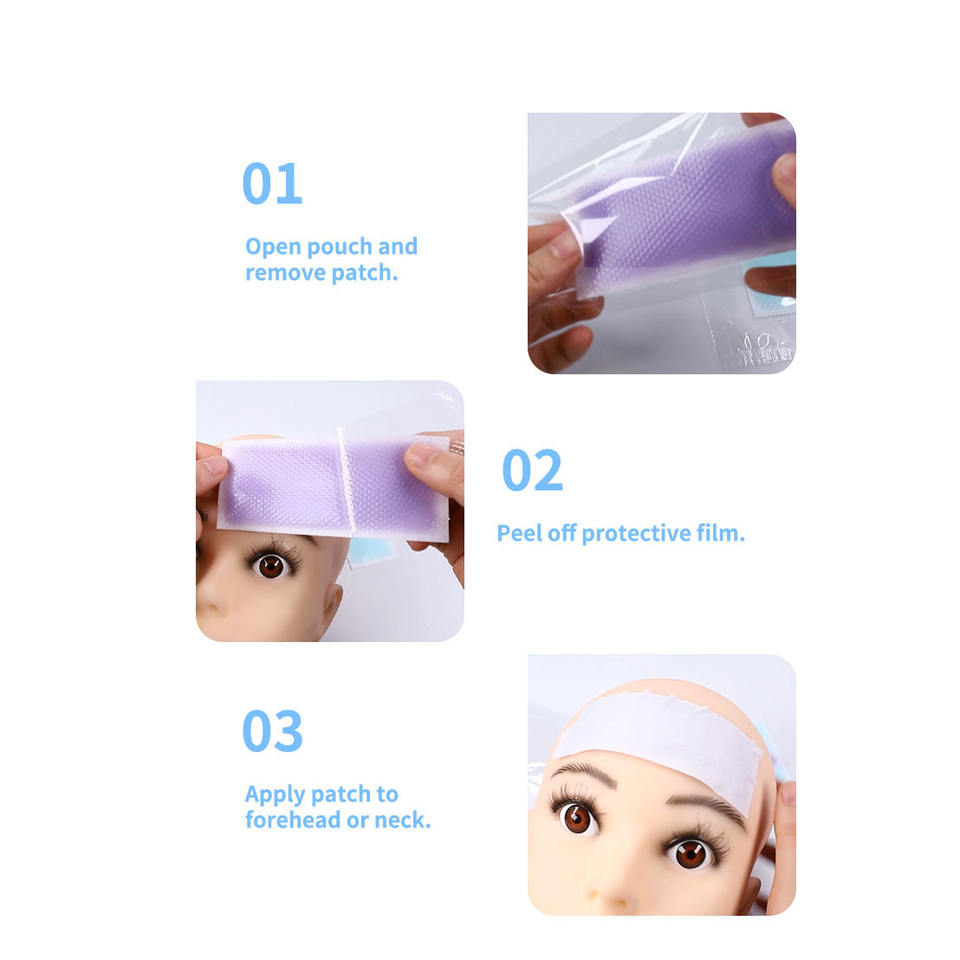 01

Open pouch and remove patch.

02

Peel off protective film.

03

Apply patch to forehead or neck.