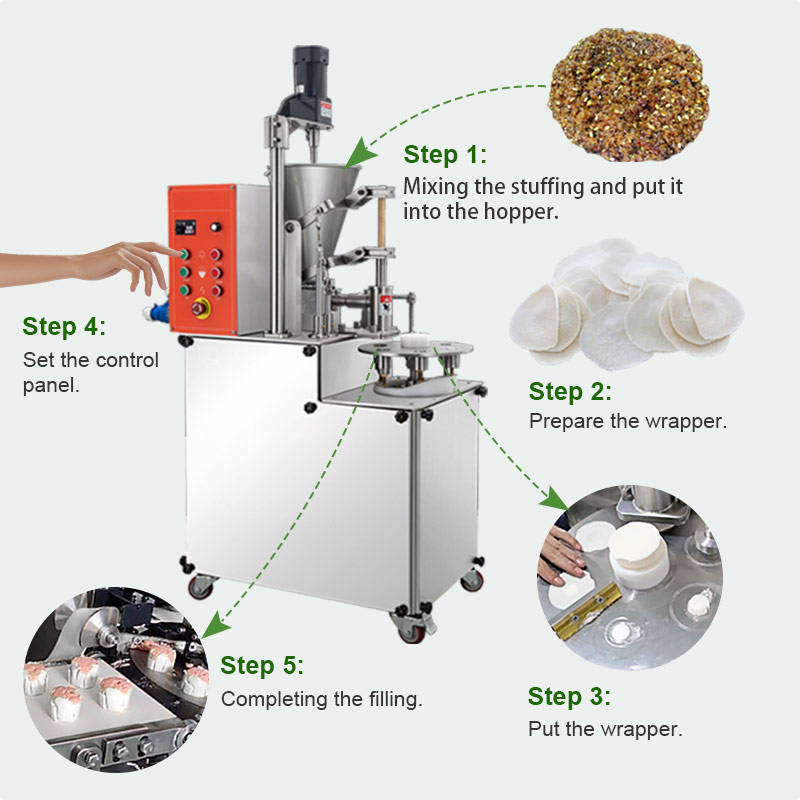 Step 1:
Mixing the stuffing and put it into the hopper.

Step 4:
Set the control panel.

Step 2:
Prepare the wrapper.

Step 5:
Completing the filling.

Step 3:
Put the wrapper.