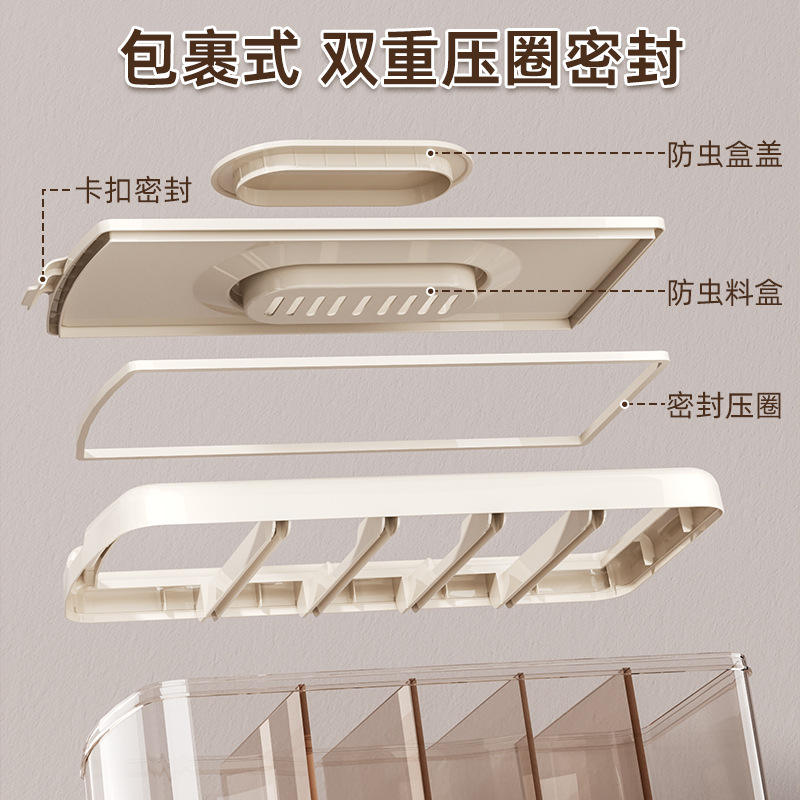 包裹式 双重压圈密封

防虫盒盖

卡扣密封

防虫料盒

密封压圈