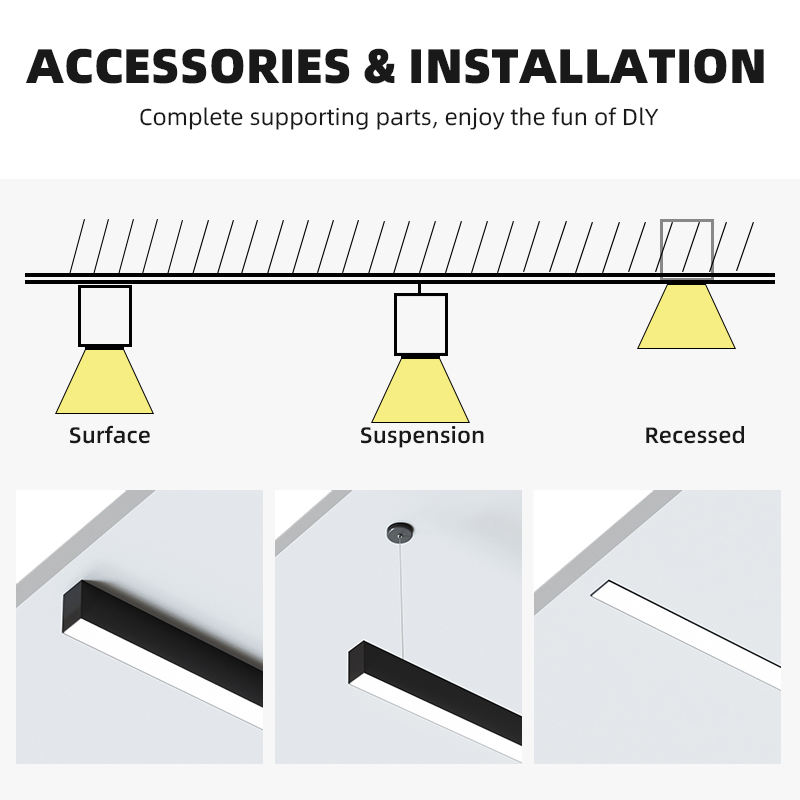 ACCESSORIES & INSTALLATION

Complete supporting parts, enjoy the fun of DlY

Surface

Suspension

Recessed