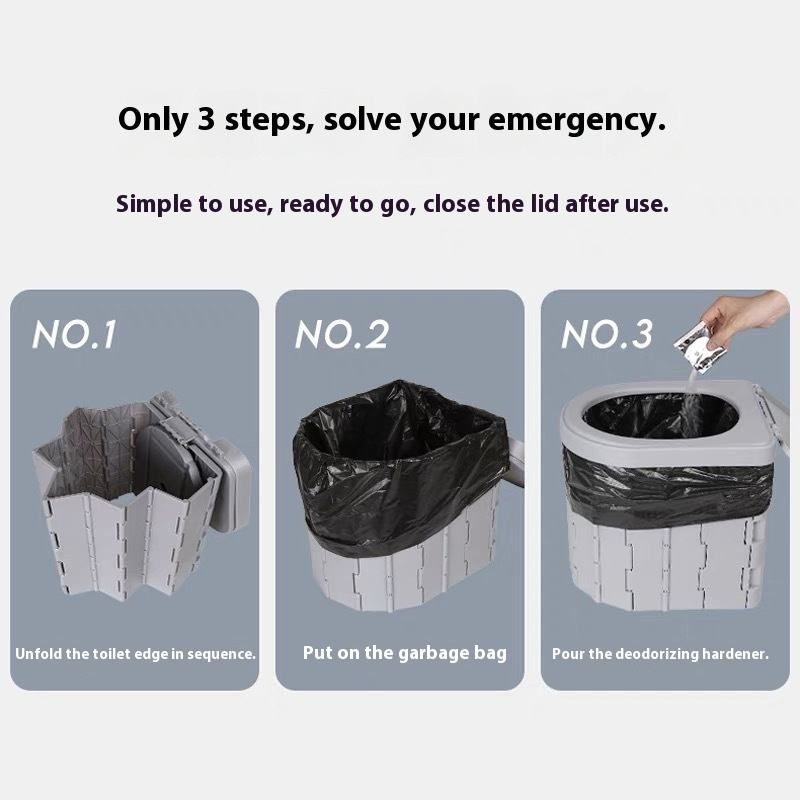 Only 3 steps, solve your emergency.

Simple to use, ready to go, close the lid after use.

NO.1

Unfold the toilet edge in sequence.

NO.2

Put on the garbage bag

NO.3

Pour the deodorizing hardener.