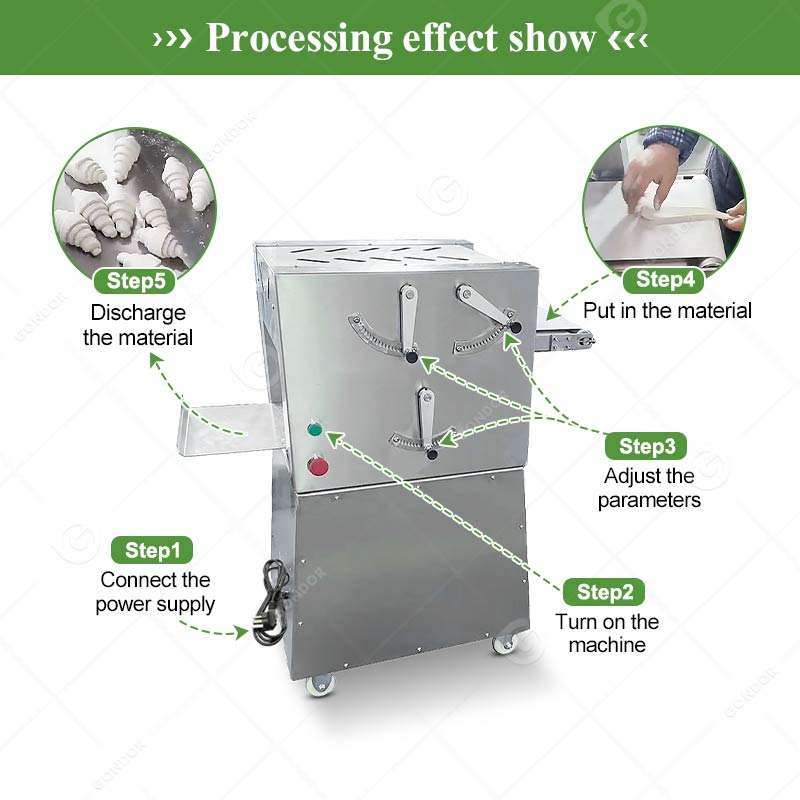 ››› Processing effect show ‹‹‹

Step5
Discharge the material

Step4
Put in the material

Step3
Adjust the parameters

Step1
Connect the power supply

Step2
Turn on the machine

GONDOR