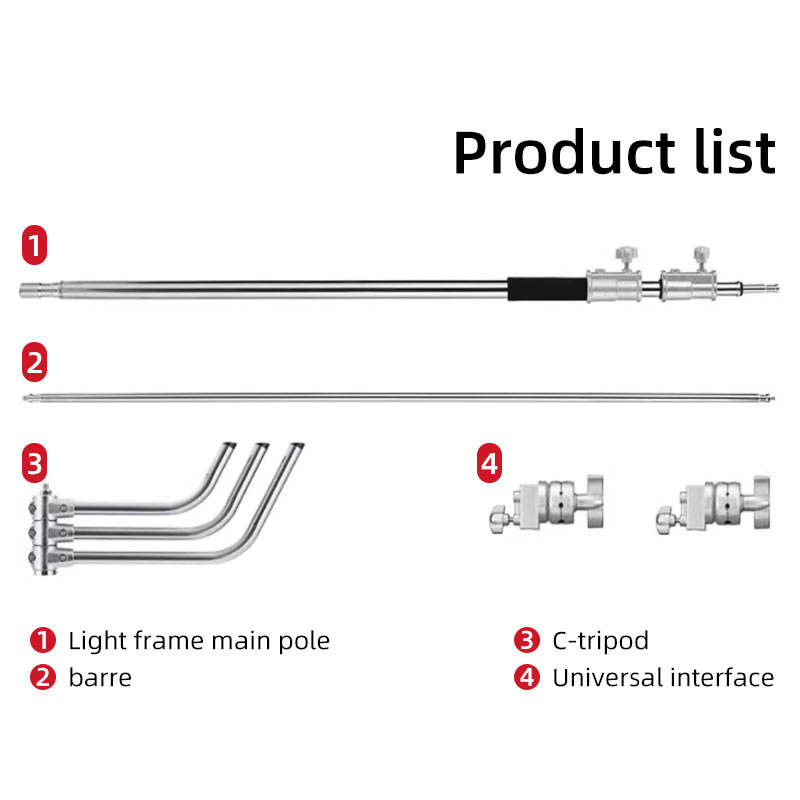 Product list

1

2

3

4

1 Light frame main pole
2 barre

3 C-tripod
4 Universal interface