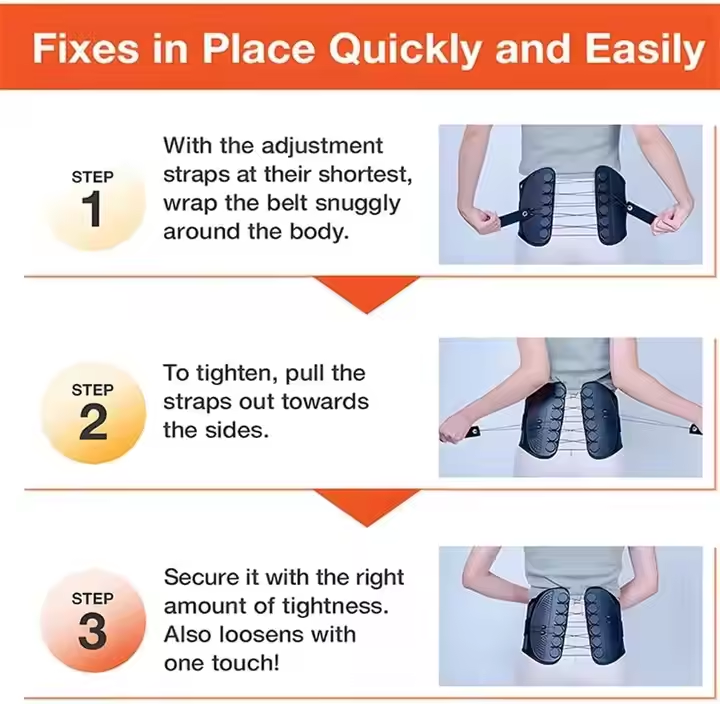 Fixes in Place Quickly and Easily

STEP 1

With the adjustment straps at their shortest, wrap the belt snuggly around the body.

STEP 2

To tighten, pull the straps out towards the sides.

STEP 3

Secure it with the right amount of tightness. Also loosens with one touch!