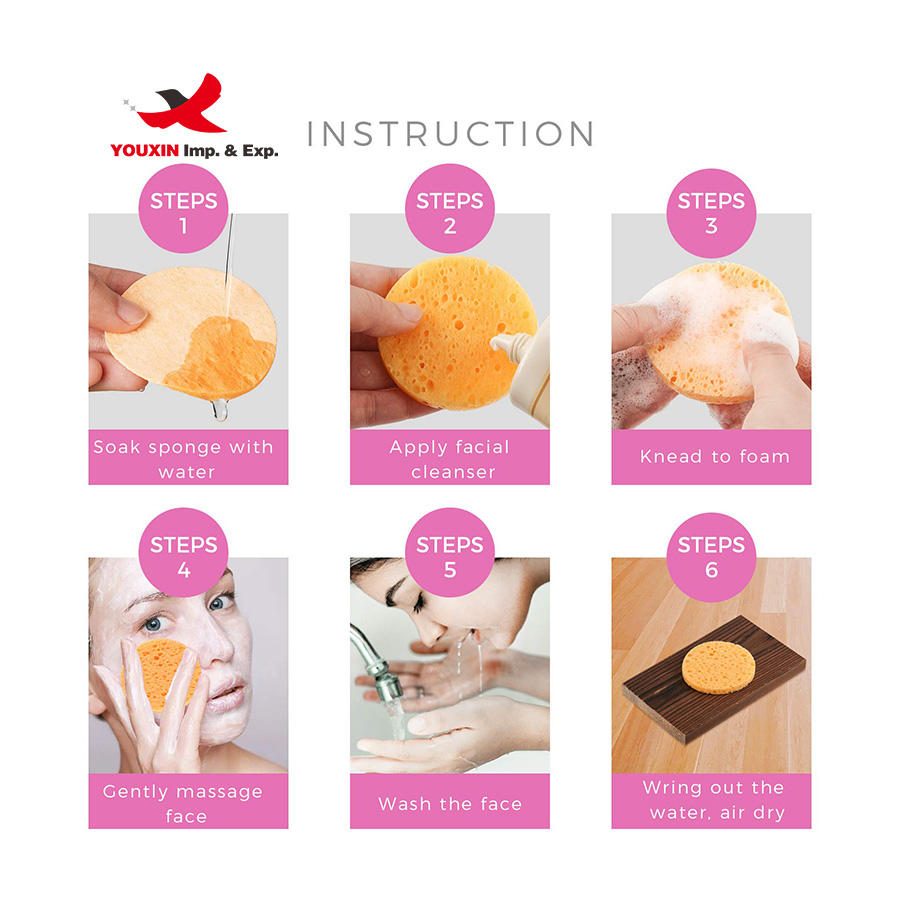 YOUXIN Imp. & Exp.

INSTRUCTION

STEPS 1

Soak sponge with water

STEPS 2

Apply facial cleanser

STEPS 3

Knead to foam

STEPS 4

Gently massage face

STEPS 5

Wash the face

STEPS 6

Wring out the water, air dry