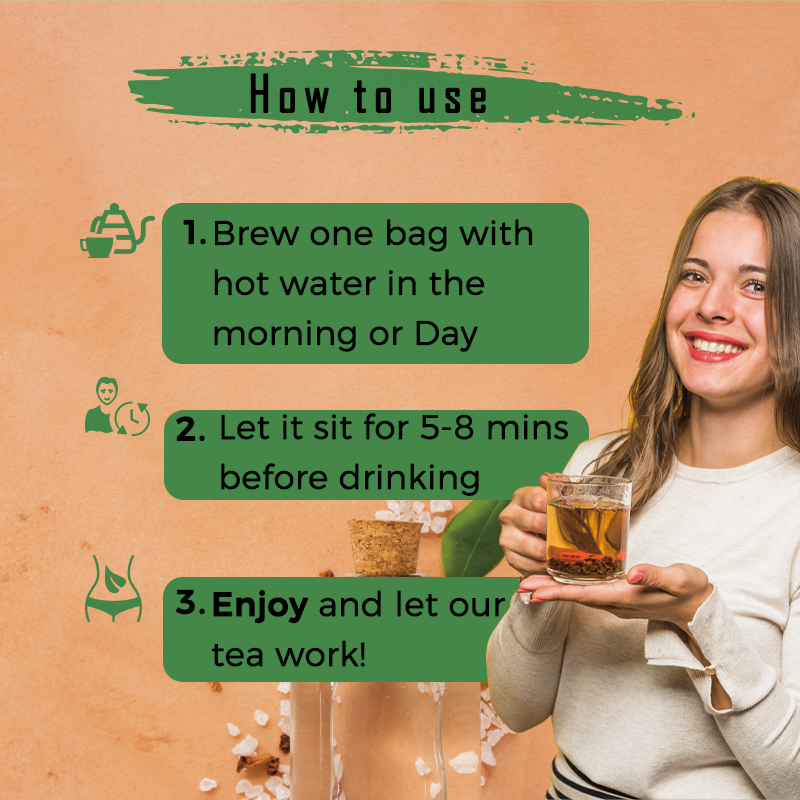 How to use

1. Brew one bag with hot water in the morning or Day

2. Let it sit for 5-8 mins before drinking

3. Enjoy and let our tea work!