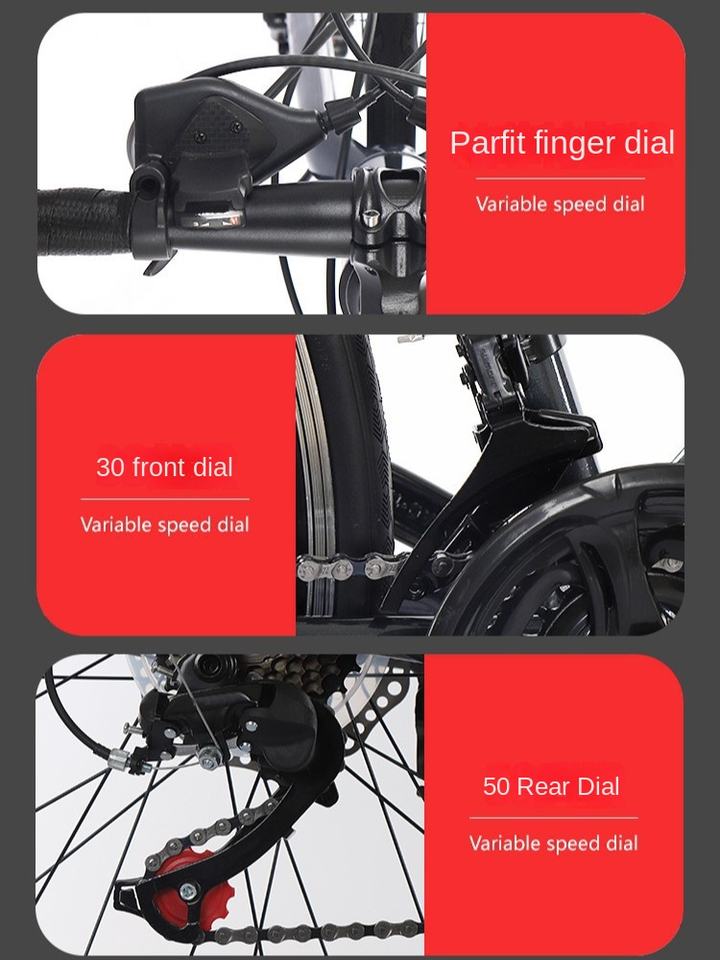 Parfit finger dial

Variable speed dial

30 front dial

Variable speed dial

50 Rear Dial

Variable speed dial