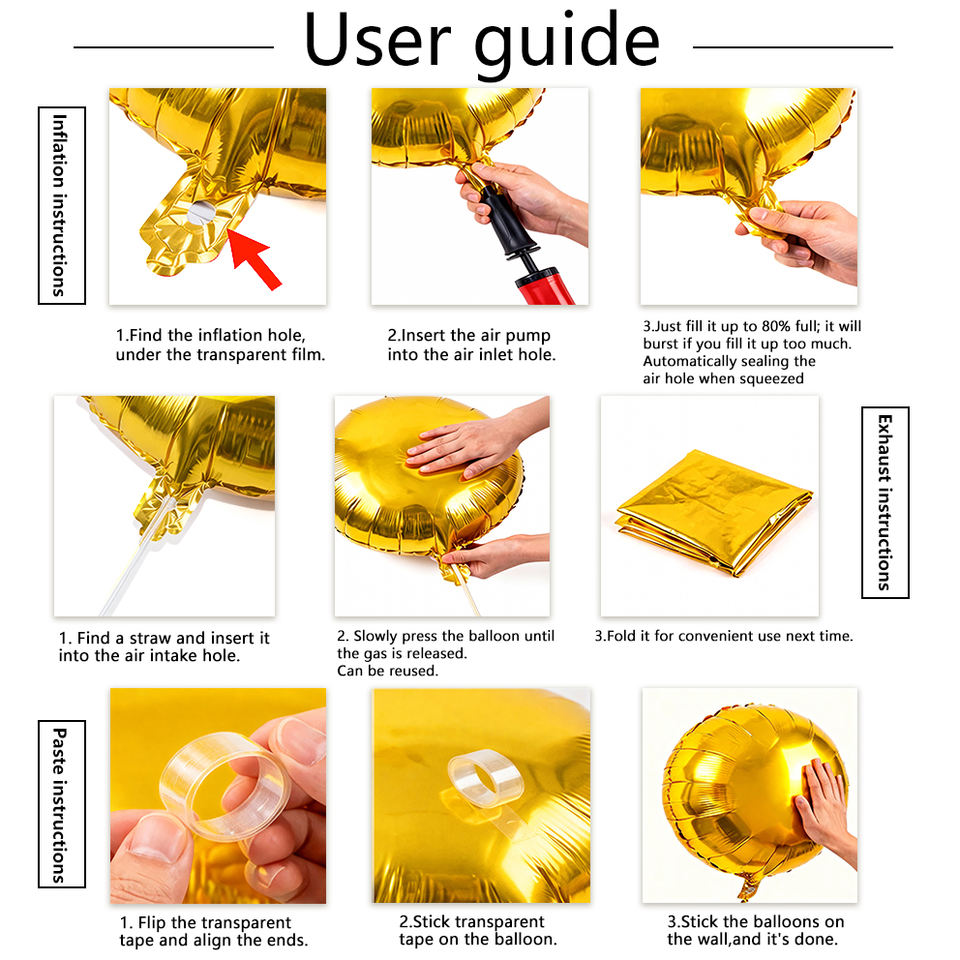 User guide

Inflation instructions

1.Find the inflation hole, under the transparent film.

2.Insert the air pump into the air inlet hole.

3.Just fill it up to 80% full; it will burst if you fill it up too much. Automatically sealing the air hole when squeezed

Exhaust instructions

1. Find a straw and insert it into the air intake hole.

2. Slowly press the balloon until the gas is released. Can be reused.

3.Fold it for convenient use next time.

Paste instructions

1. Flip the transparent tape and align the ends.

2.Stick transparent tape on the balloon.

3.Stick the balloons on the wall,and it's done.