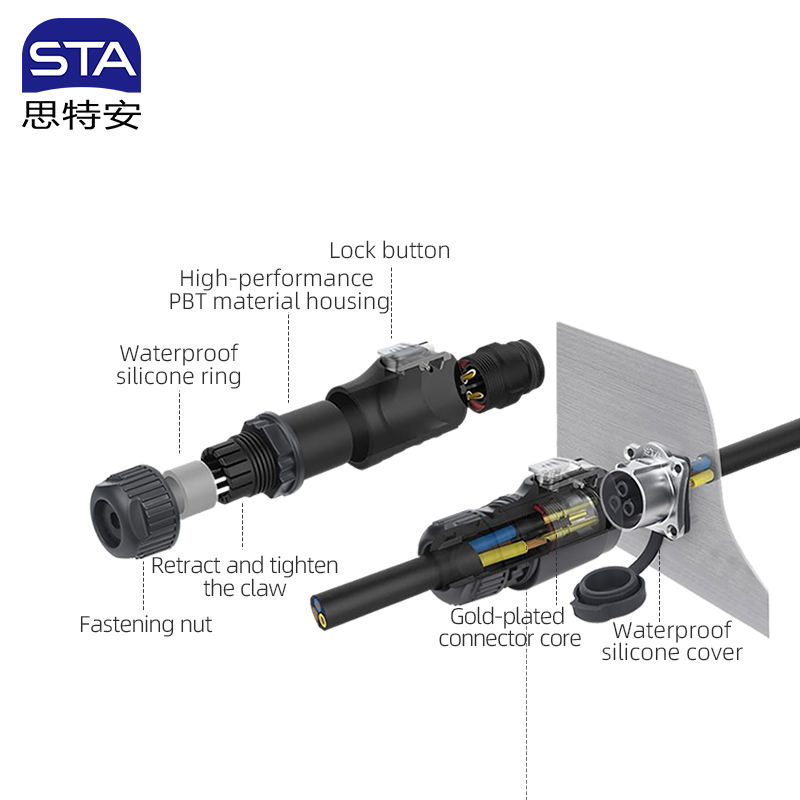 STA
思特安

Lock button

High-performance PBT material housing

Waterproof silicone ring

Retract and tighten the claw

Fastening nut

Gold-plated connector core

Waterproof silicone cover