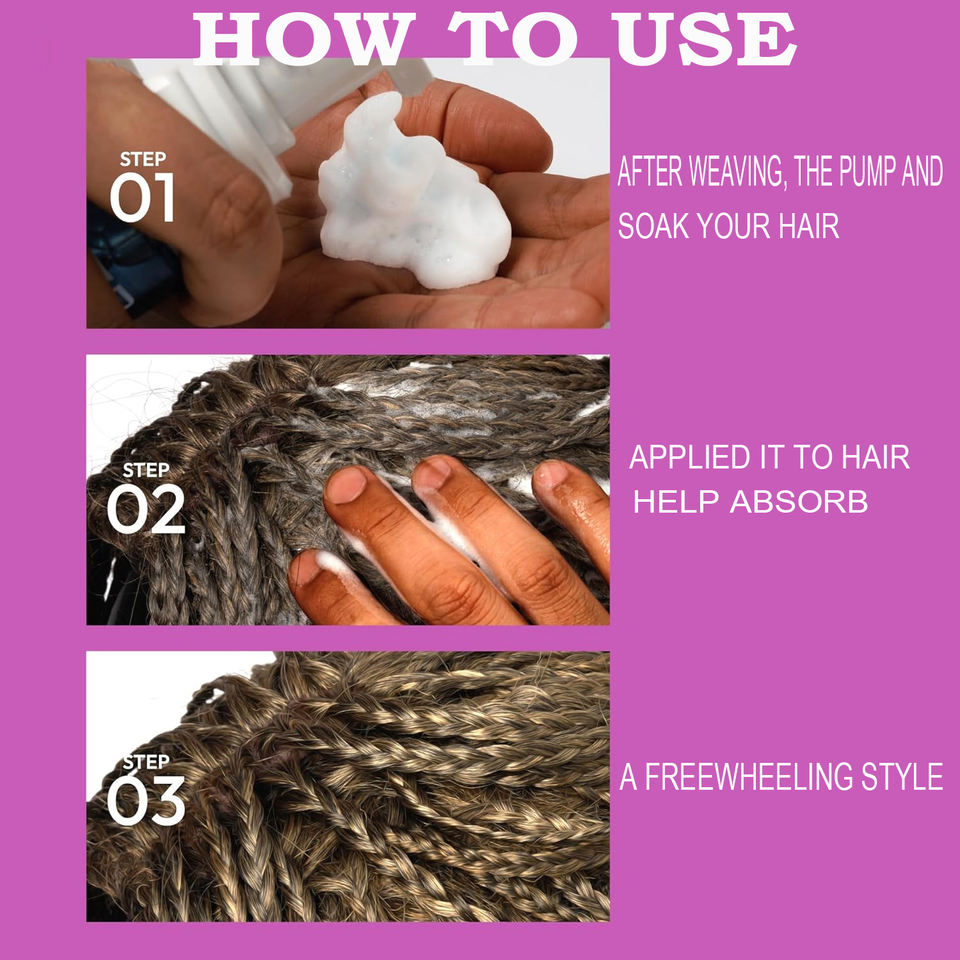 HOW TO USE

STEP
01

AFTER WEAVING, THE PUMP AND SOAK YOUR HAIR

STEP
02

APPLIED IT TO HAIR HELP ABSORB

STEP
03

A FREEWHEELING STYLE