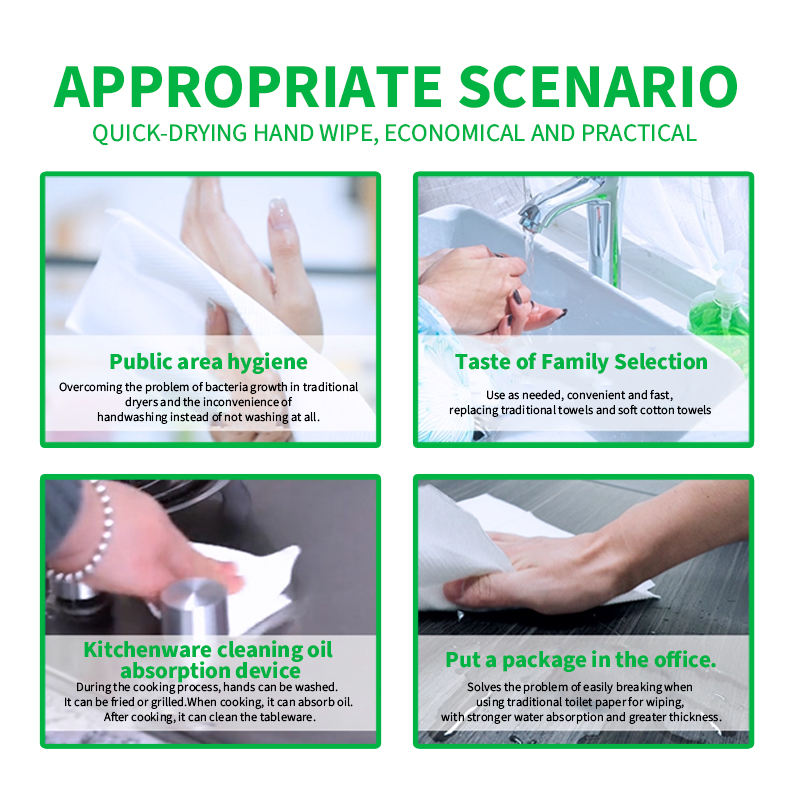 APPROPRIATE SCENARIO
QUICK-DRYING HAND WIPE, ECONOMICAL AND PRACTICAL

Public area hygiene
Overcoming the problem of bacteria growth in traditional dryers and the inconvenience of handwashing instead of not washing at all.

Taste of Family Selection
Use as needed, convenient and fast, replacing traditional towels and soft cotton towels

Kitchenware cleaning oil absorption device
During the cooking process, hands can be washed. It can be fried or grilled.When cooking, it can absorb oil. After cooking, it can clean the tableware.

Put a package in the office.
Solves the problem of easily breaking when using traditional toilet paper for wiping, with stronger water absorption and greater thickness.