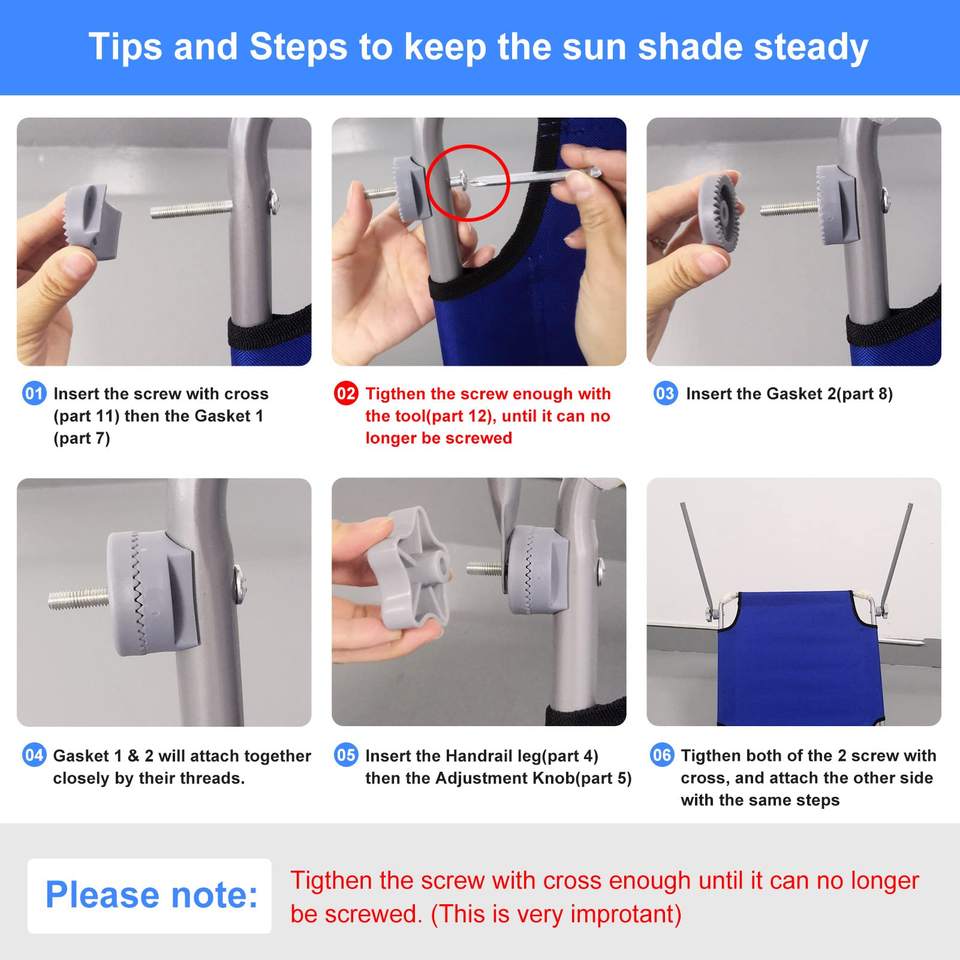 Tips and Steps to keep the sun shade steady

01 Insert the screw with cross (part 11) then the Gasket 1 (part 7)

02 Tigthen the screw enough with the tool(part 12), until it can no longer be screwed

03 Insert the Gasket 2(part 8)

04 Gasket 1 & 2 will attach together closely by their threads.

05 Insert the Handrail leg(part 4) then the Adjustment Knob(part 5)

06 Tigthen both of the 2 screw with cross, and attach the other side with the same steps

Please note: Tigthen the screw with cross enough until it can no longer be screwed. (This is very improtant)