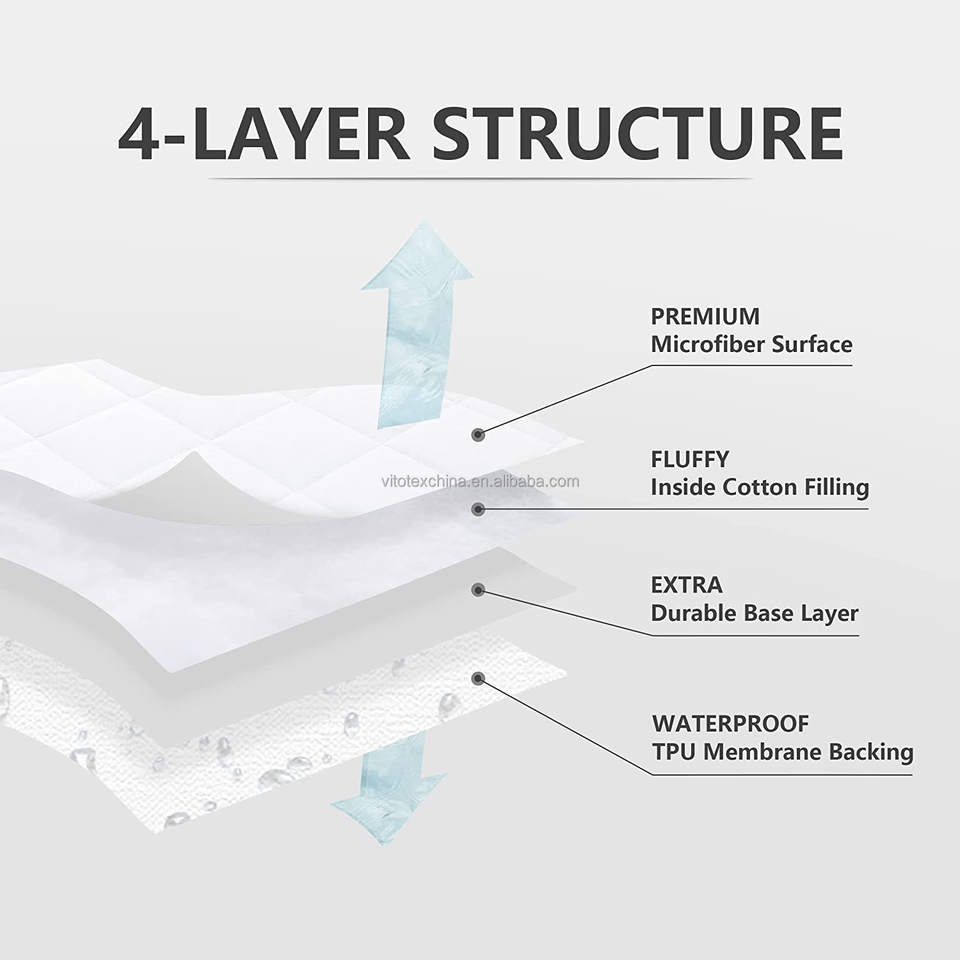 4-LAYER STRUCTURE

PREMIUM
Microfiber Surface

vitotexchina.en.alibaba.com

FLUFFY
Inside Cotton Filling

EXTRA
Durable Base Layer

WATERPROOF
TPU Membrane Backing