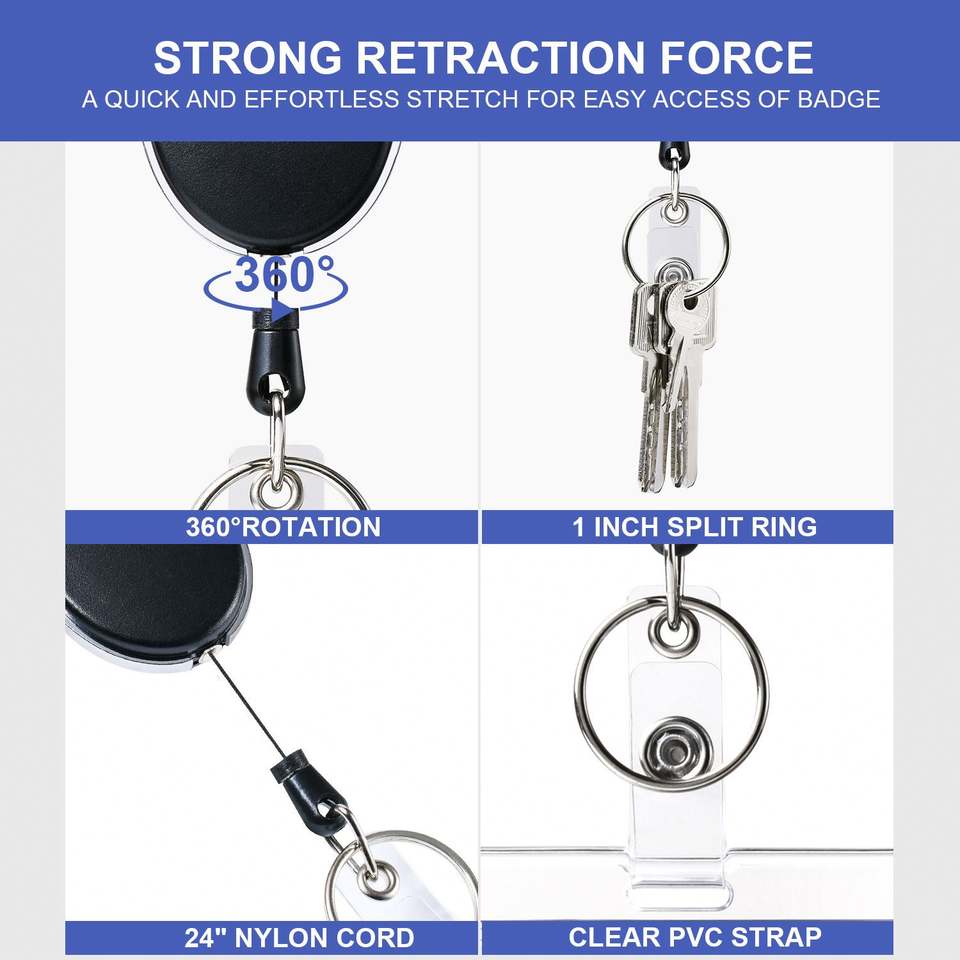 STRONG RETRACTION FORCE
A QUICK AND EFFORTLESS STRETCH FOR EASY ACCESS OF BADGE

360°

360°ROTATION

1 INCH SPLIT RING

24" NYLON CORD

CLEAR PVC STRAP