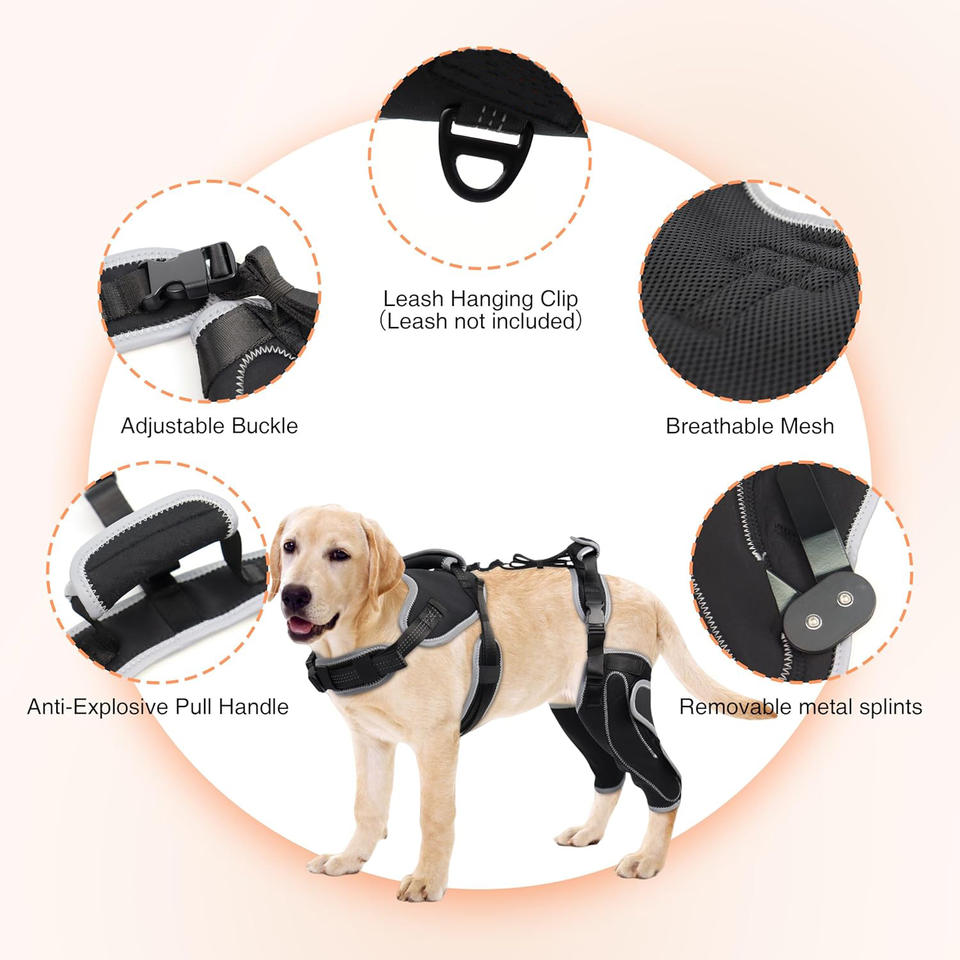 Leash Hanging Clip
(Leash not included)

Adjustable Buckle

Breathable Mesh

Anti-Explosive Pull Handle

Removable metal splints