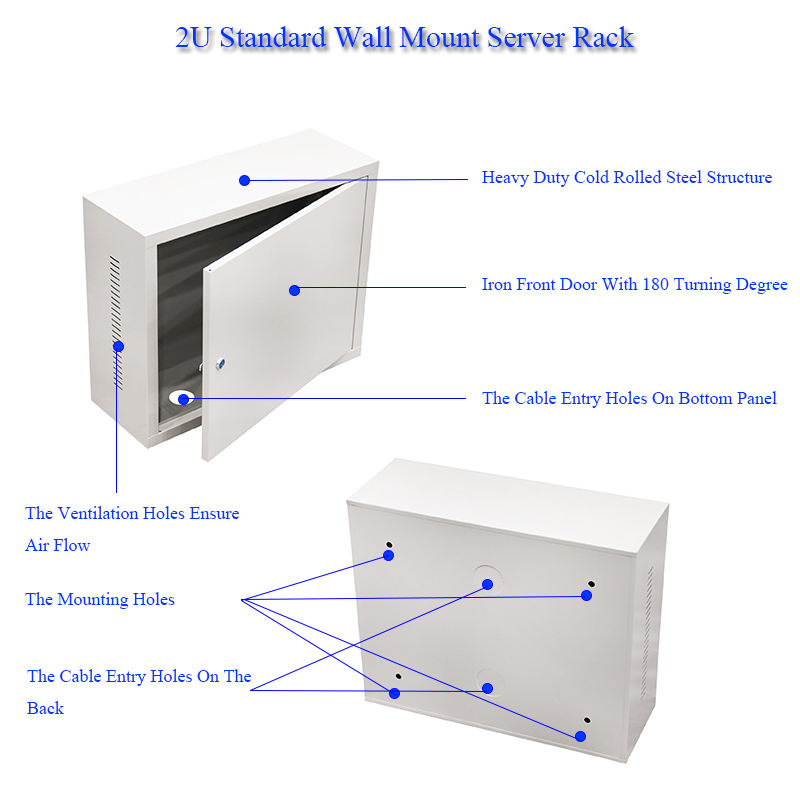 2U Standard Wall Mount Server Rack

Heavy Duty Cold Rolled Steel Structure

Iron Front Door With 180 Turning Degree

The Cable Entry Holes On Bottom Panel

The Ventilation Holes Ensure Air Flow

The Mounting Holes

The Cable Entry Holes On The Back